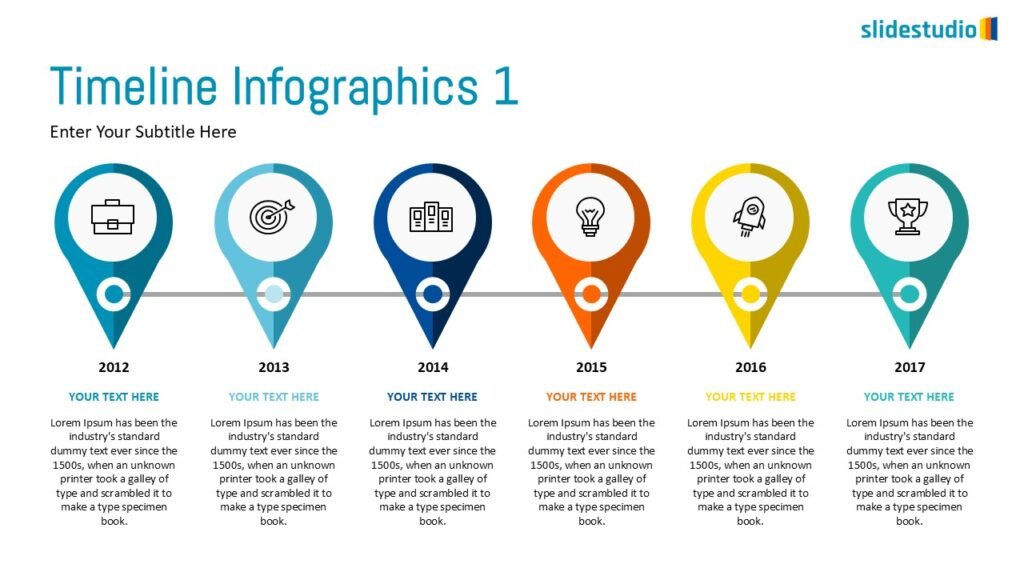 slidestudio

Timeline Infographics 1

Enter Your Subtitle Here

2012

YOUR TEXT HERE

Lorem Ipsum has been the industry's standard dummy text ever since the 1500s, when an unknown printer took a galley of type and scrambled it to make a type specimen book.

2013

YOUR TEXT HERE

Lorem Ipsum has been the industry's standard dummy text ever since the 1500s, when an unknown printer took a galley of type and scrambled it to make a type specimen book.

2014

YOUR TEXT HERE

Lorem Ipsum has been the industry's standard dummy text ever since the 1500s, when an unknown printer took a galley of type and scrambled it to make a type specimen book.

2015

YOUR TEXT HERE

Lorem Ipsum has been the industry's standard dummy text ever since the 1500s, when an unknown printer took a galley of type and scrambled it to make a type specimen book.

2016

YOUR TEXT HERE

Lorem Ipsum has been the industry's standard dummy text ever since the 1500s, when an unknown printer took a galley of type and scrambled it to make a type specimen book.

2017

YOUR TEXT HERE

Lorem Ipsum has been the industry's standard dummy text ever since the 1500s, when an unknown printer took a galley of type and scrambled it to make a type specimen book.