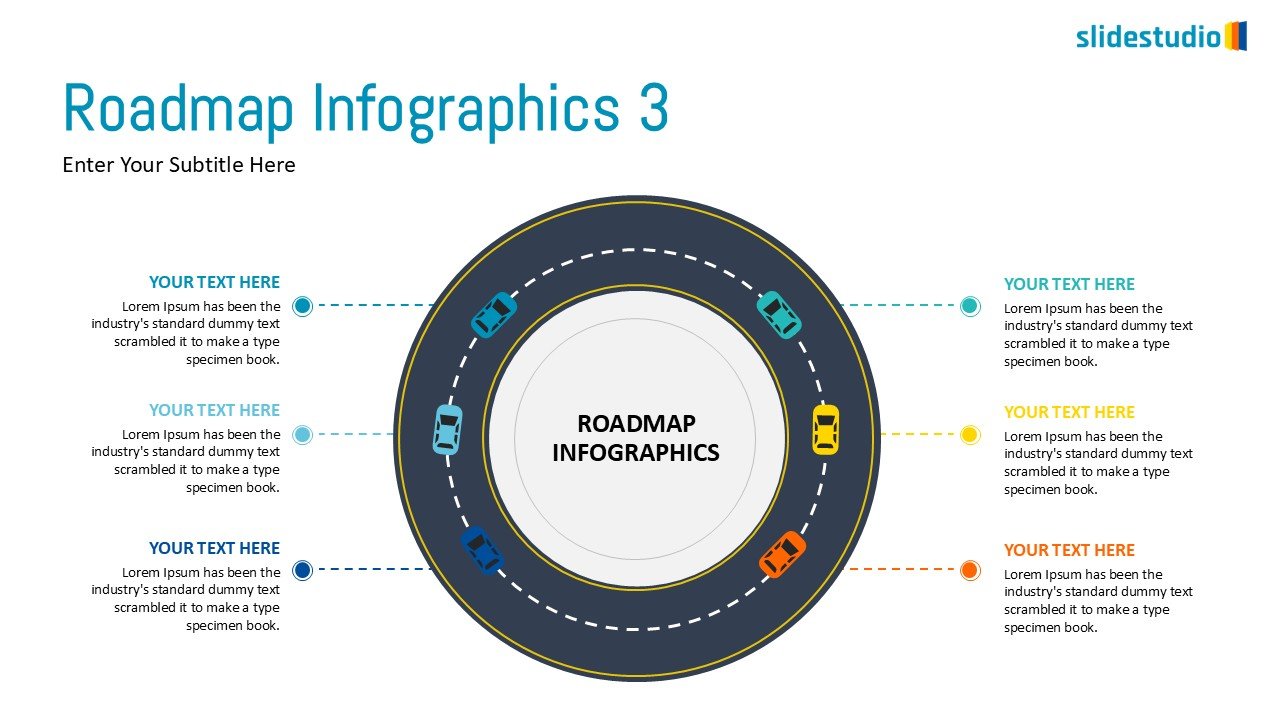 slidestudio

Roadmap Infographics 3

Enter Your Subtitle Here

YOUR TEXT HERE
Lorem Ipsum has been the industry's standard dummy text scrambled it to make a type specimen book.

YOUR TEXT HERE
Lorem Ipsum has been the industry's standard dummy text scrambled it to make a type specimen book.

YOUR TEXT HERE
Lorem Ipsum has been the industry's standard dummy text scrambled it to make a type specimen book.

ROADMAP INFOGRAPHICS

YOUR TEXT HERE
Lorem Ipsum has been the industry's standard dummy text scrambled it to make a type specimen book.

YOUR TEXT HERE
Lorem Ipsum has been the industry's standard dummy text scrambled it to make a type specimen book.

YOUR TEXT HERE
Lorem Ipsum has been the industry's standard dummy text scrambled it to make a type specimen book.