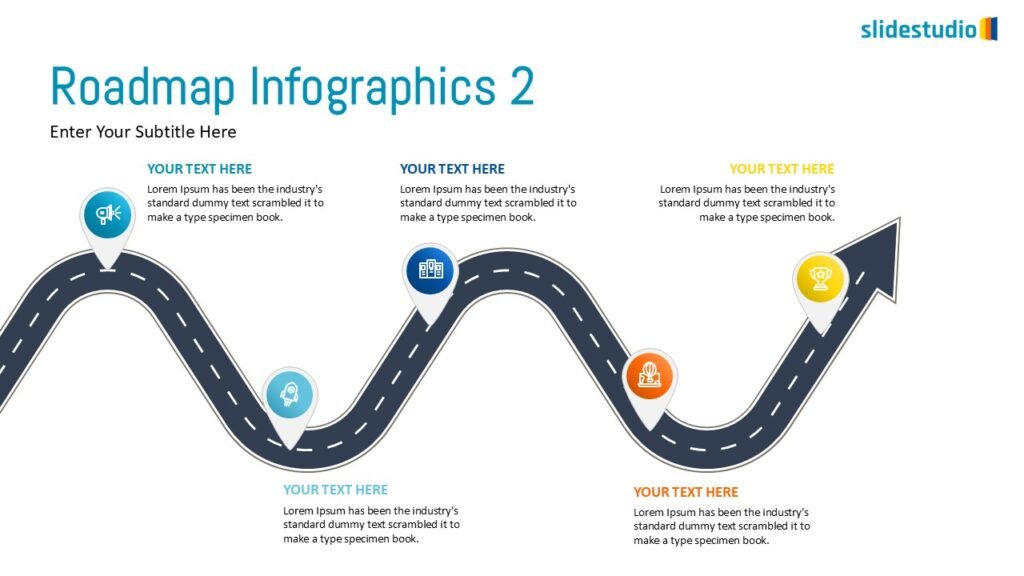 slidestudio

Roadmap Infographics 2

Enter Your Subtitle Here

YOUR TEXT HERE
Lorem Ipsum has been the industry's standard dummy text scrambled it to make a type specimen book.

YOUR TEXT HERE
Lorem Ipsum has been the industry's standard dummy text scrambled it to make a type specimen book.

YOUR TEXT HERE
Lorem Ipsum has been the industry's standard dummy text scrambled it to make a type specimen book.

YOUR TEXT HERE
Lorem Ipsum has been the industry's standard dummy text scrambled it to make a type specimen book.

YOUR TEXT HERE
Lorem Ipsum has been the industry's standard dummy text scrambled it to make a type specimen book.