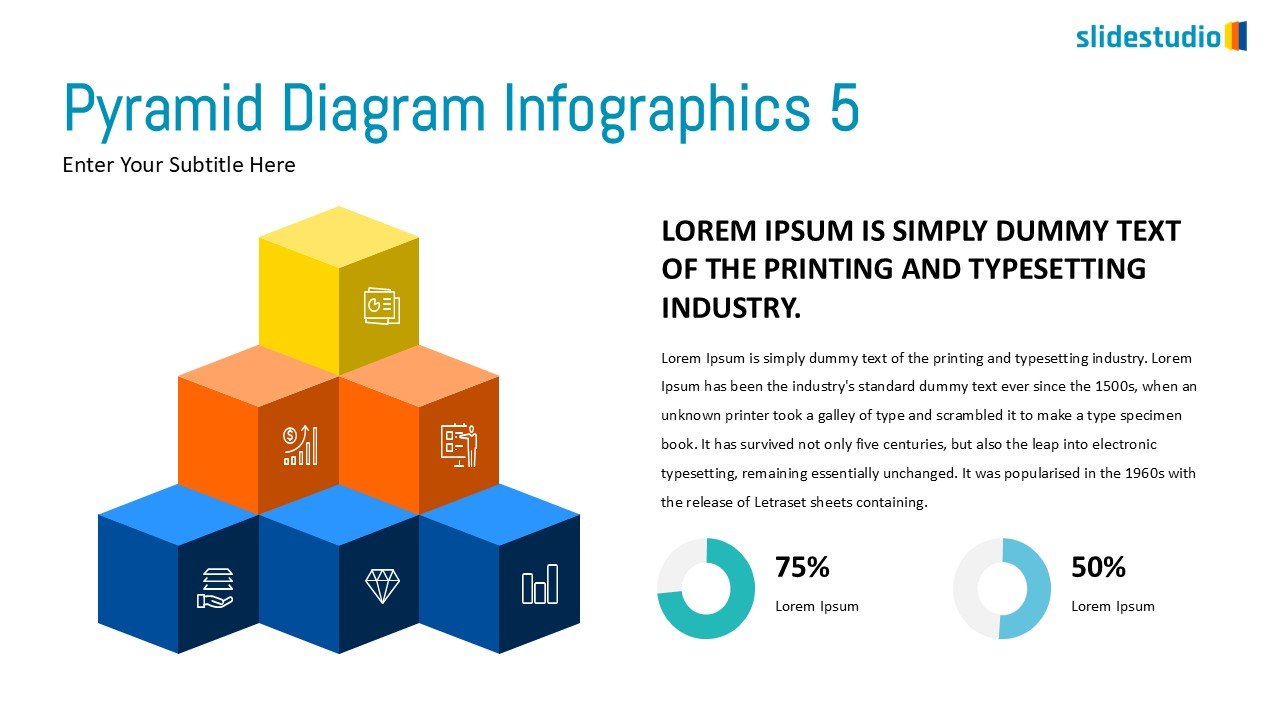 slidestudio

Pyramid Diagram Infographics 5

Enter Your Subtitle Here

LOREM IPSUM IS SIMPLY DUMMY TEXT OF THE PRINTING AND TYPESETTING INDUSTRY.

Lorem Ipsum is simply dummy text of the printing and typesetting industry. Lorem Ipsum has been the industry's standard dummy text ever since the 1500s, when an unknown printer took a galley of type and scrambled it to make a type specimen book. It has survived not only five centuries, but also the leap into electronic typesetting, remaining essentially unchanged. It was popularised in the 1960s with the release of Letraset sheets containing.

75%
Lorem Ipsum

50%
Lorem Ipsum