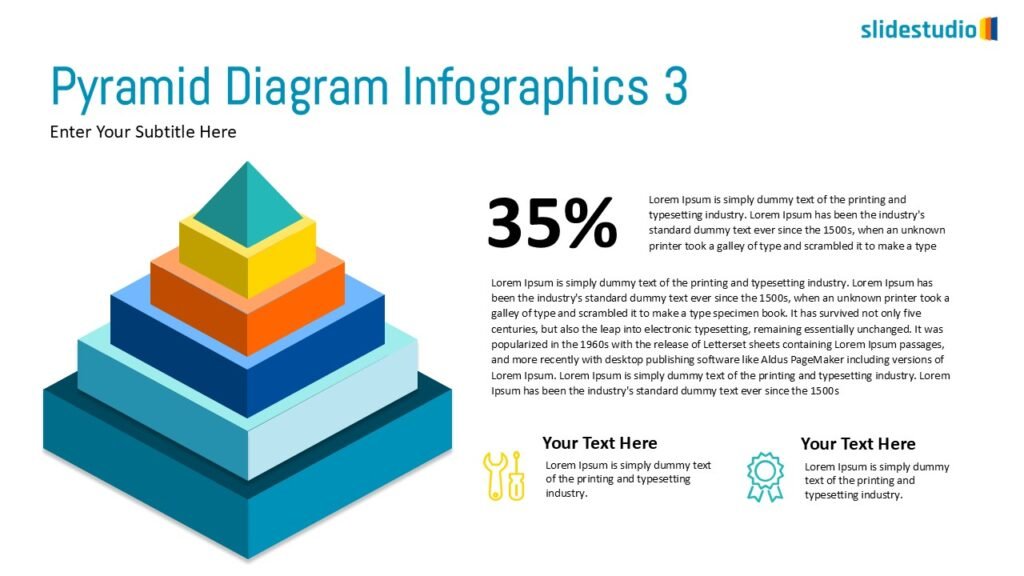 slidestudio

Pyramid Diagram Infographics 3

Enter Your Subtitle Here

35%

Lorem Ipsum is simply dummy text of the printing and typesetting industry. Lorem Ipsum has been the industry's standard dummy text ever since the 1500s, when an unknown printer took a galley of type and scrambled it to make a type

Lorem Ipsum is simply dummy text of the printing and typesetting industry. Lorem Ipsum has been the industry's standard dummy text ever since the 1500s, when an unknown printer took a galley of type and scrambled it to make a type specimen book. It has survived not only five centuries, but also the leap into electronic typesetting, remaining essentially unchanged. It was popularized in the 1960s with the release of Letterset sheets containing Lorem Ipsum passages, and more recently with desktop publishing software like Aldus PageMaker including versions of Lorem Ipsum. Lorem Ipsum is simply dummy text of the printing and typesetting industry. Lorem Ipsum has been the industry's standard dummy text ever since the 1500s

Your Text Here

Lorem Ipsum is simply dummy text of the printing and typesetting industry.

Your Text Here

Lorem Ipsum is simply dummy text of the printing and typesetting industry.