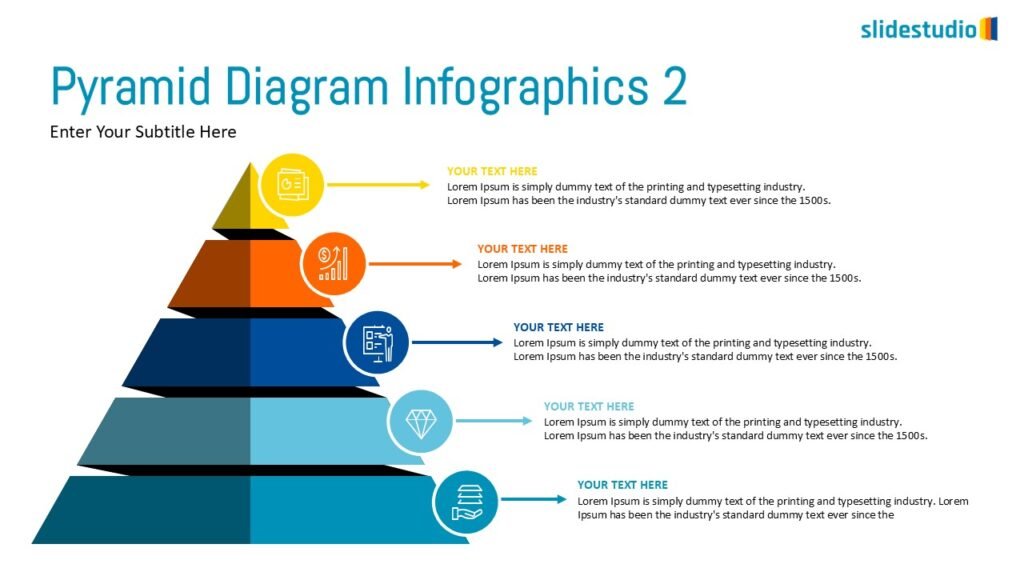 slidestudio

Pyramid Diagram Infographics 2

Enter Your Subtitle Here

YOUR TEXT HERE

Lorem Ipsum is simply dummy text of the printing and typesetting industry. Lorem Ipsum has been the industry's standard dummy text ever since the 1500s.

YOUR TEXT HERE

Lorem Ipsum is simply dummy text of the printing and typesetting industry. Lorem Ipsum has been the industry's standard dummy text ever since the 1500s.

YOUR TEXT HERE

Lorem Ipsum is simply dummy text of the printing and typesetting industry. Lorem Ipsum has been the industry's standard dummy text ever since the 1500s.

YOUR TEXT HERE

Lorem Ipsum is simply dummy text of the printing and typesetting industry. Lorem Ipsum has been the industry's standard dummy text ever since the 1500s.

YOUR TEXT HERE

Lorem Ipsum is simply dummy text of the printing and typesetting industry. Lorem Ipsum has been the industry's standard dummy text ever since the