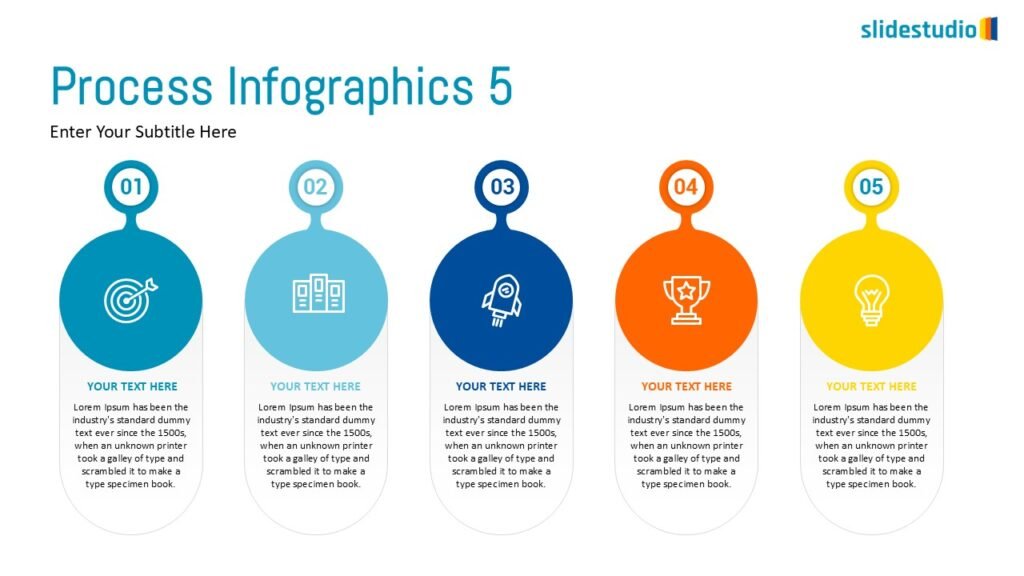 slidestudio

Process Infographics 5

Enter Your Subtitle Here

01

YOUR TEXT HERE

Lorem Ipsum has been the industry's standard dummy text ever since the 1500s, when an unknown printer took a galley of type and scrambled it to make a type specimen book.

02

YOUR TEXT HERE

Lorem Ipsum has been the industry's standard dummy text ever since the 1500s, when an unknown printer took a galley of type and scrambled it to make a type specimen book.

03

YOUR TEXT HERE

Lorem Ipsum has been the industry's standard dummy text ever since the 1500s, when an unknown printer took a galley of type and scrambled it to make a type specimen book.

04

YOUR TEXT HERE

Lorem Ipsum has been the industry's standard dummy text ever since the 1500s, when an unknown printer took a galley of type and scrambled it to make a type specimen book.

05

YOUR TEXT HERE

Lorem Ipsum has been the industry's standard dummy text ever since the 1500s, when an unknown printer took a galley of type and scrambled it to make a type specimen book.