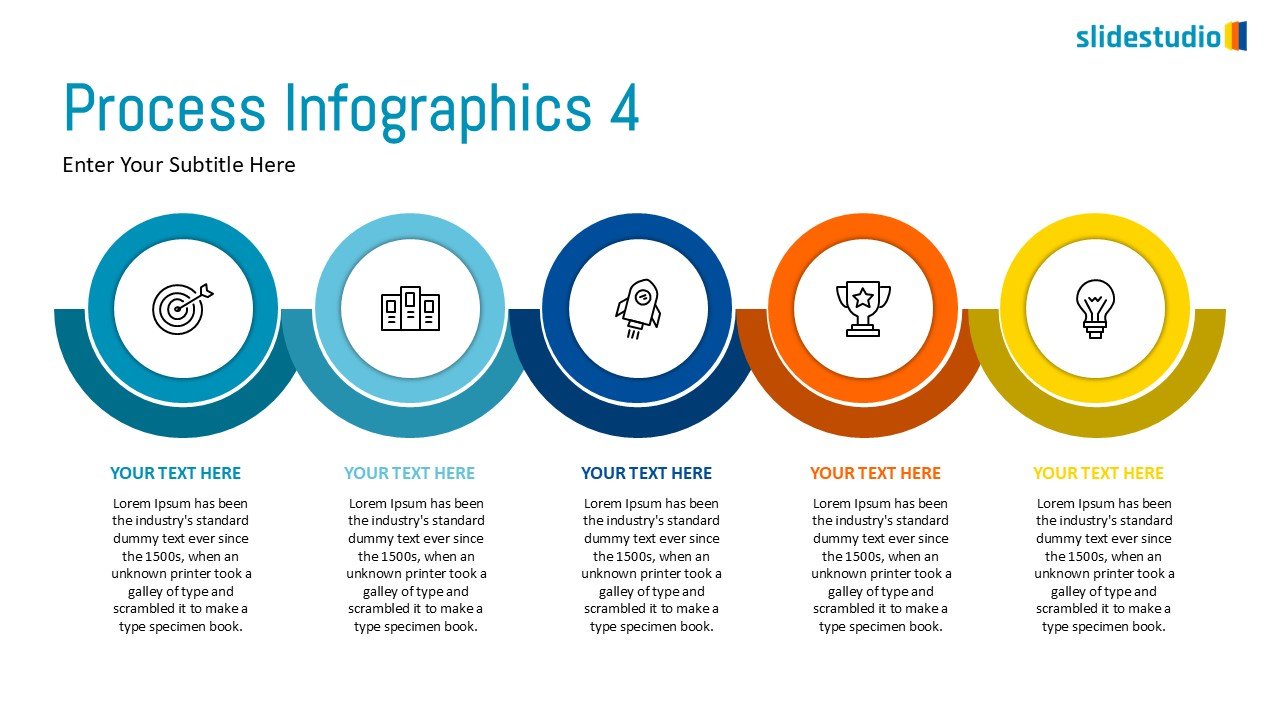 slidestudio

Process Infographics 4

Enter Your Subtitle Here

YOUR TEXT HERE

Lorem Ipsum has been the industry's standard dummy text ever since the 1500s, when an unknown printer took a galley of type and scrambled it to make a type specimen book.

YOUR TEXT HERE

Lorem Ipsum has been the industry's standard dummy text ever since the 1500s, when an unknown printer took a galley of type and scrambled it to make a type specimen book.

YOUR TEXT HERE

Lorem Ipsum has been the industry's standard dummy text ever since the 1500s, when an unknown printer took a galley of type and scrambled it to make a type specimen book.

YOUR TEXT HERE

Lorem Ipsum has been the industry's standard dummy text ever since the 1500s, when an unknown printer took a galley of type and scrambled it to make a type specimen book.

YOUR TEXT HERE

Lorem Ipsum has been the industry's standard dummy text ever since the 1500s, when an unknown printer took a galley of type and scrambled it to make a type specimen book.