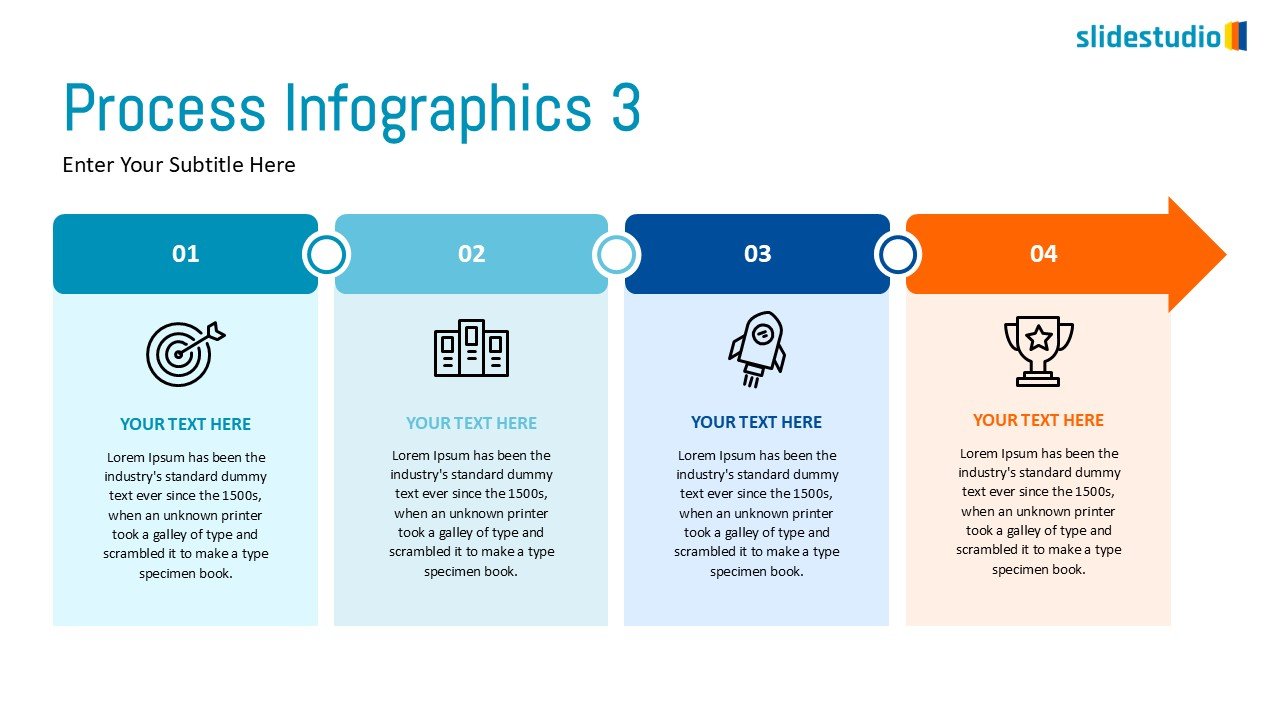 slidestudio

Process Infographics 3

Enter Your Subtitle Here

01

YOUR TEXT HERE

Lorem Ipsum has been the industry's standard dummy text ever since the 1500s, when an unknown printer took a galley of type and scrambled it to make a type specimen book.

02

YOUR TEXT HERE

Lorem Ipsum has been the industry's standard dummy text ever since the 1500s, when an unknown printer took a galley of type and scrambled it to make a type specimen book.

03

YOUR TEXT HERE

Lorem Ipsum has been the industry's standard dummy text ever since the 1500s, when an unknown printer took a galley of type and scrambled it to make a type specimen book.

04

YOUR TEXT HERE

Lorem Ipsum has been the industry's standard dummy text ever since the 1500s, when an unknown printer took a galley of type and scrambled it to make a type specimen book.