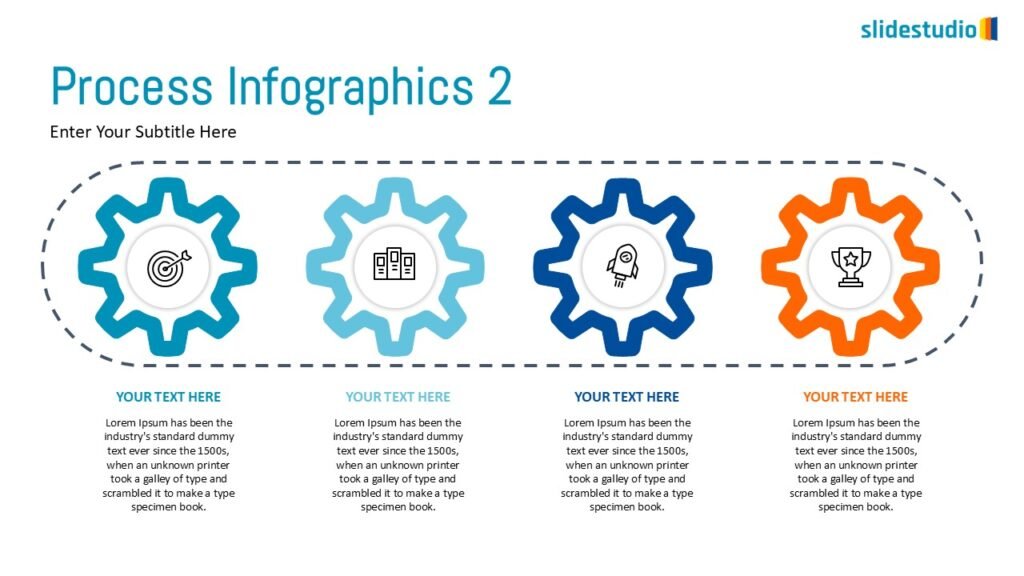 slidestudio

Process Infographics 2

Enter Your Subtitle Here

YOUR TEXT HERE

Lorem Ipsum has been the industry's standard dummy text ever since the 1500s, when an unknown printer took a galley of type and scrambled it to make a type specimen book.

YOUR TEXT HERE

Lorem Ipsum has been the industry's standard dummy text ever since the 1500s, when an unknown printer took a galley of type and scrambled it to make a type specimen book.

YOUR TEXT HERE

Lorem Ipsum has been the industry's standard dummy text ever since the 1500s, when an unknown printer took a galley of type and scrambled it to make a type specimen book.

YOUR TEXT HERE

Lorem Ipsum has been the industry's standard dummy text ever since the 1500s, when an unknown printer took a galley of type and scrambled it to make a type specimen book.