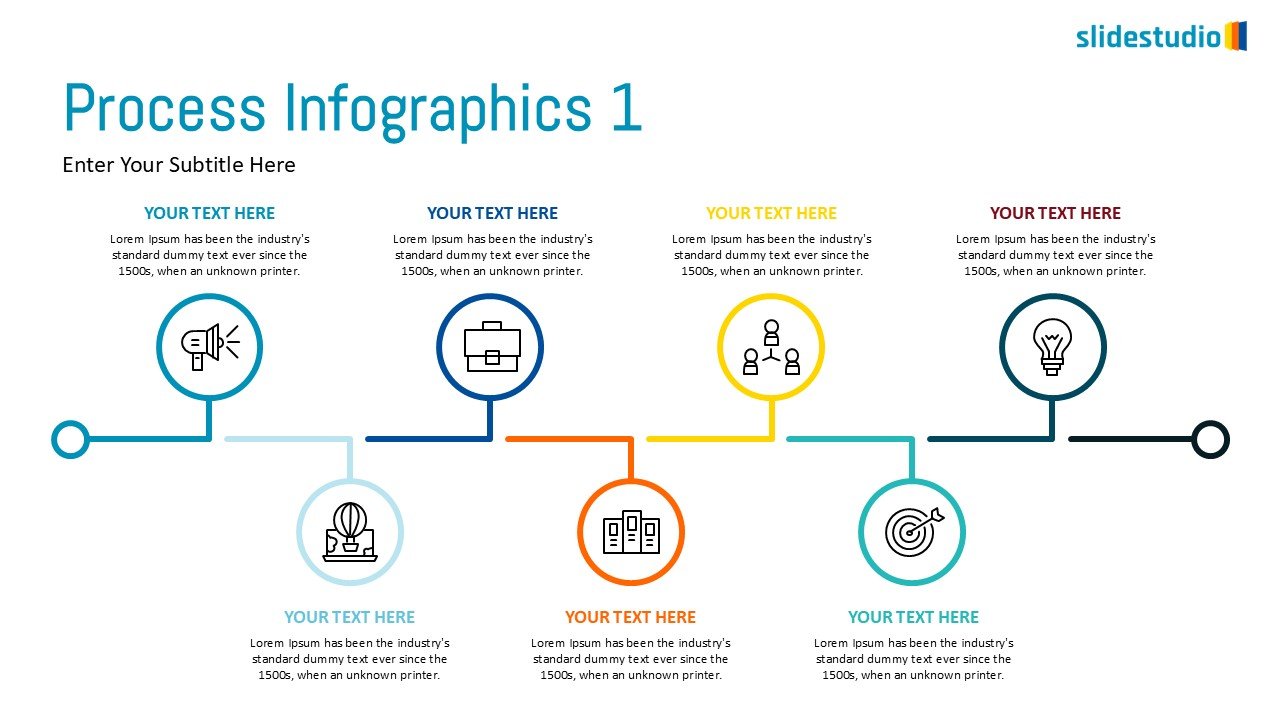 slidestudio

Process Infographics 1

Enter Your Subtitle Here

YOUR TEXT HERE
Lorem Ipsum has been the industry's standard dummy text ever since the 1500s, when an unknown printer.

YOUR TEXT HERE
Lorem Ipsum has been the industry's standard dummy text ever since the 1500s, when an unknown printer.

YOUR TEXT HERE
Lorem Ipsum has been the industry's standard dummy text ever since the 1500s, when an unknown printer.

YOUR TEXT HERE
Lorem Ipsum has been the industry's standard dummy text ever since the 1500s, when an unknown printer.

YOUR TEXT HERE
Lorem Ipsum has been the industry's standard dummy text ever since the 1500s, when an unknown printer.

YOUR TEXT HERE
Lorem Ipsum has been the industry's standard dummy text ever since the 1500s, when an unknown printer.

YOUR TEXT HERE
Lorem Ipsum has been the industry's standard dummy text ever since the 1500s, when an unknown printer.