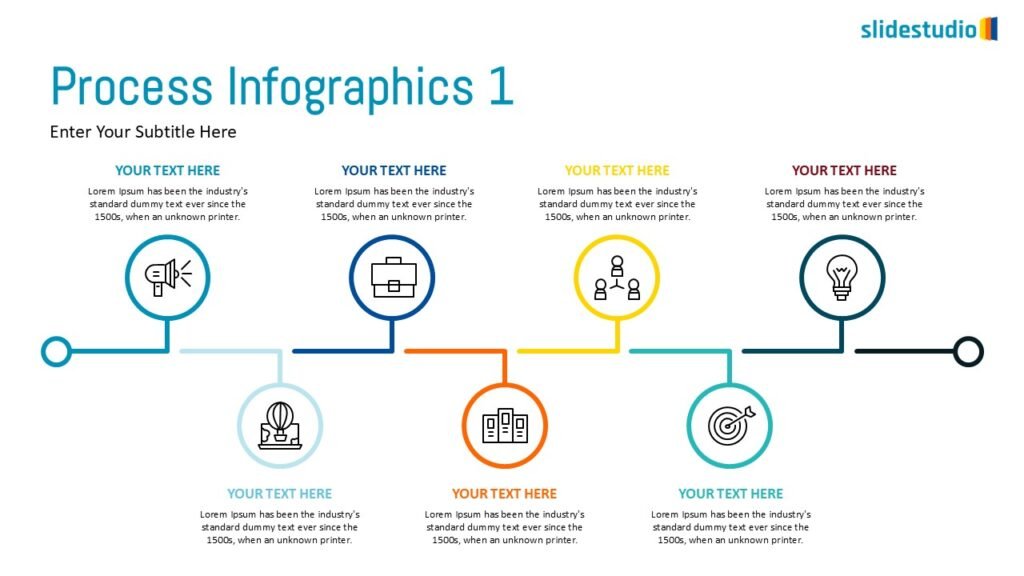 slidestudio

Process Infographics 1

Enter Your Subtitle Here

YOUR TEXT HERE
Lorem Ipsum has been the industry's standard dummy text ever since the 1500s, when an unknown printer.

YOUR TEXT HERE
Lorem Ipsum has been the industry's standard dummy text ever since the 1500s, when an unknown printer.

YOUR TEXT HERE
Lorem Ipsum has been the industry's standard dummy text ever since the 1500s, when an unknown printer.

YOUR TEXT HERE
Lorem Ipsum has been the industry's standard dummy text ever since the 1500s, when an unknown printer.

YOUR TEXT HERE
Lorem Ipsum has been the industry's standard dummy text ever since the 1500s, when an unknown printer.

YOUR TEXT HERE
Lorem Ipsum has been the industry's standard dummy text ever since the 1500s, when an unknown printer.

YOUR TEXT HERE
Lorem Ipsum has been the industry's standard dummy text ever since the 1500s, when an unknown printer.