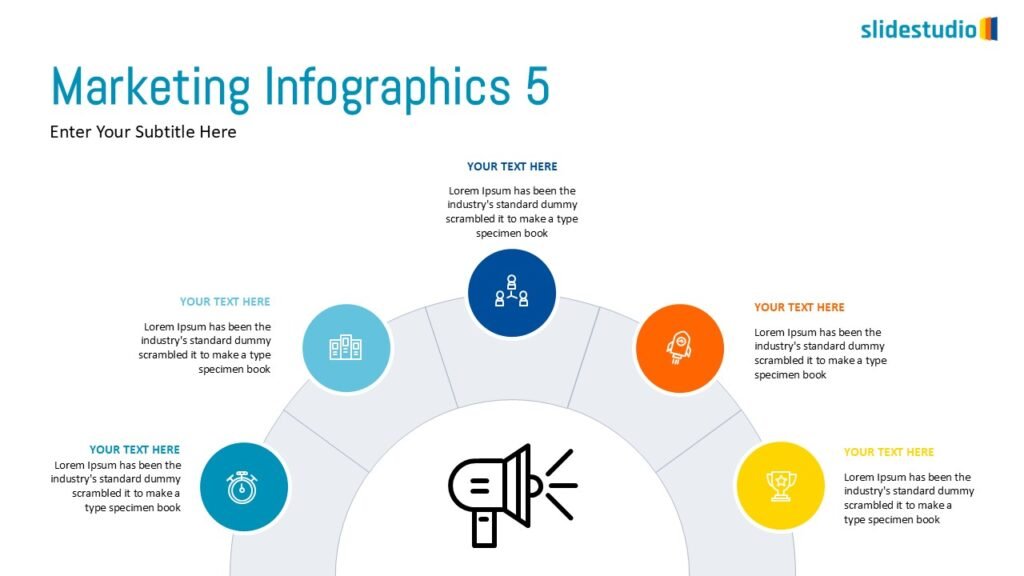 slidestudio

Marketing Infographics 5

Enter Your Subtitle Here

YOUR TEXT HERE

Lorem Ipsum has been the industry's standard dummy scrambled it to make a type specimen book

YOUR TEXT HERE

Lorem Ipsum has been the industry's standard dummy scrambled it to make a type specimen book

YOUR TEXT HERE

Lorem Ipsum has been the industry's standard dummy scrambled it to make a type specimen book

YOUR TEXT HERE

Lorem Ipsum has been the industry's standard dummy scrambled it to make a type specimen book

YOUR TEXT HERE

Lorem Ipsum has been the industry's standard dummy scrambled it to make a type specimen book