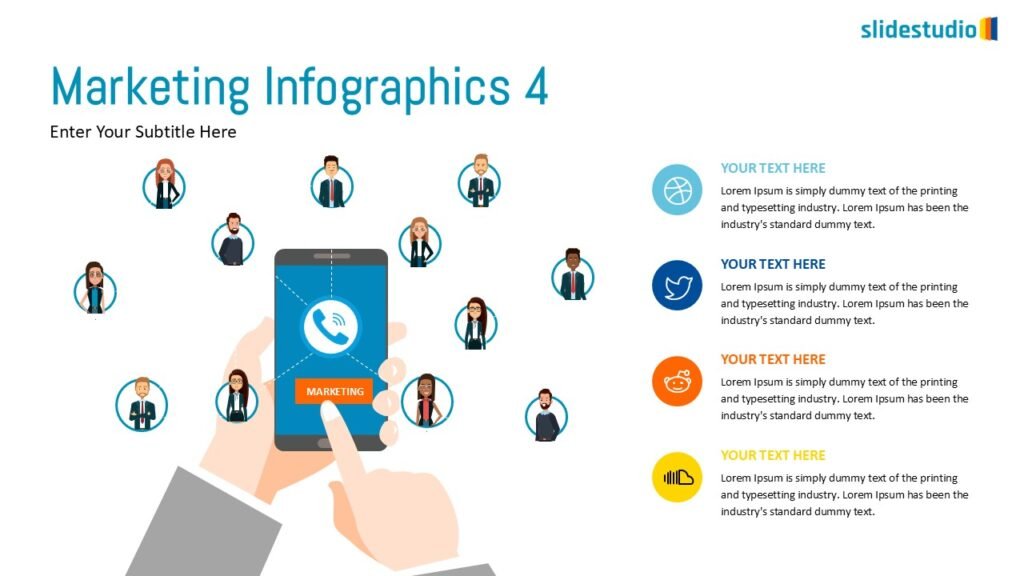 slidestudio

Marketing Infographics 4

Enter Your Subtitle Here

MARKETING

YOUR TEXT HERE
Lorem Ipsum is simply dummy text of the printing and typesetting industry. Lorem Ipsum has been the industry's standard dummy text.

YOUR TEXT HERE
Lorem Ipsum is simply dummy text of the printing and typesetting industry. Lorem Ipsum has been the industry's standard dummy text.

YOUR TEXT HERE
Lorem Ipsum is simply dummy text of the printing and typesetting industry. Lorem Ipsum has been the industry's standard dummy text.

YOUR TEXT HERE
Lorem Ipsum is simply dummy text of the printing and typesetting industry. Lorem Ipsum has been the industry's standard dummy text.