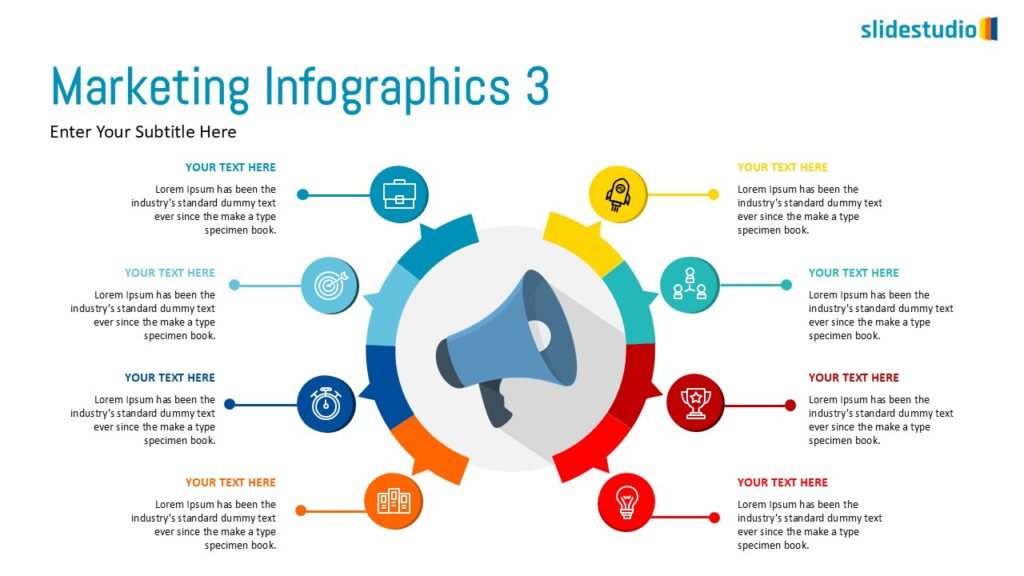 slidestudio

Marketing Infographics 3

Enter Your Subtitle Here

YOUR TEXT HERE

Lorem Ipsum has been the industry's standard dummy text ever since the make a type specimen book.

YOUR TEXT HERE

Lorem Ipsum has been the industry's standard dummy text ever since the make a type specimen book.

YOUR TEXT HERE

Lorem Ipsum has been the industry's standard dummy text ever since the make a type specimen book.

YOUR TEXT HERE

Lorem Ipsum has been the industry's standard dummy text ever since the make a type specimen book.

YOUR TEXT HERE

Lorem Ipsum has been the industry's standard dummy text ever since the make a type specimen book.

YOUR TEXT HERE

Lorem Ipsum has been the industry's standard dummy text ever since the make a type specimen book.

YOUR TEXT HERE

Lorem Ipsum has been the industry's standard dummy text ever since the make a type specimen book.

YOUR TEXT HERE

Lorem Ipsum has been the industry's standard dummy text ever since the make a type specimen book.