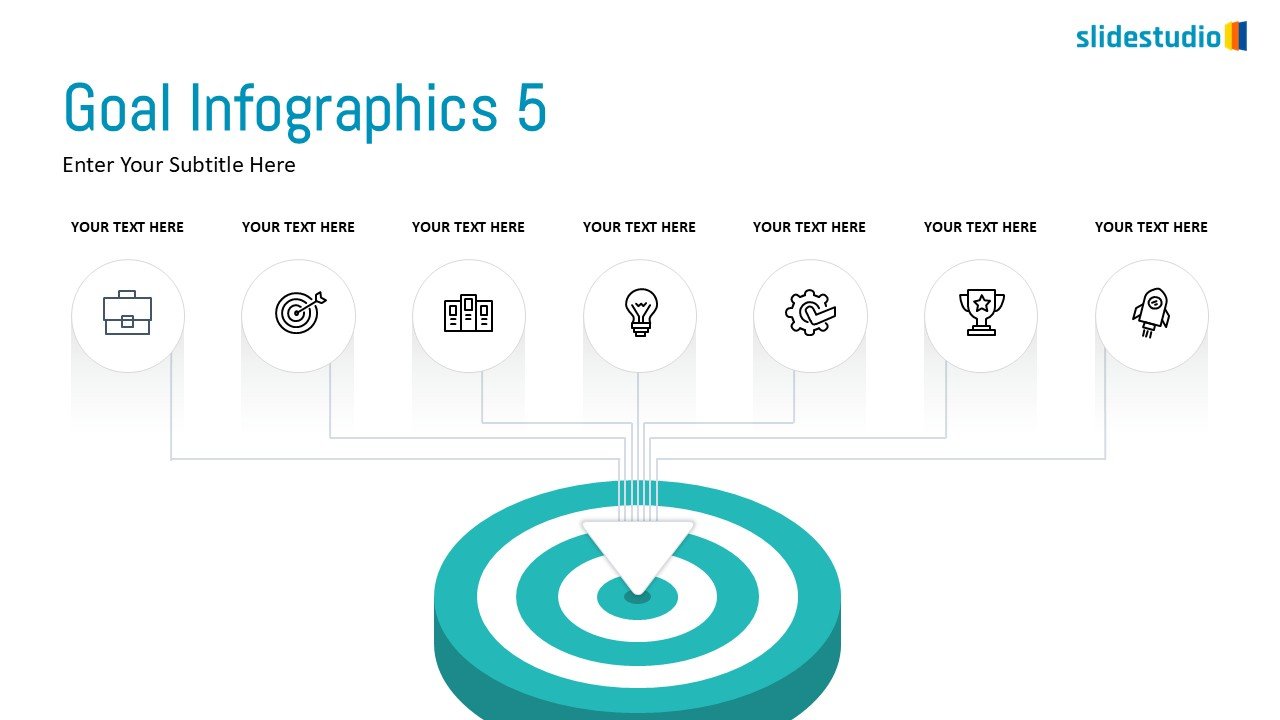 slidestudio

Goal Infographics 5

Enter Your Subtitle Here

YOUR TEXT HERE

YOUR TEXT HERE

YOUR TEXT HERE

YOUR TEXT HERE

YOUR TEXT HERE

YOUR TEXT HERE

YOUR TEXT HERE