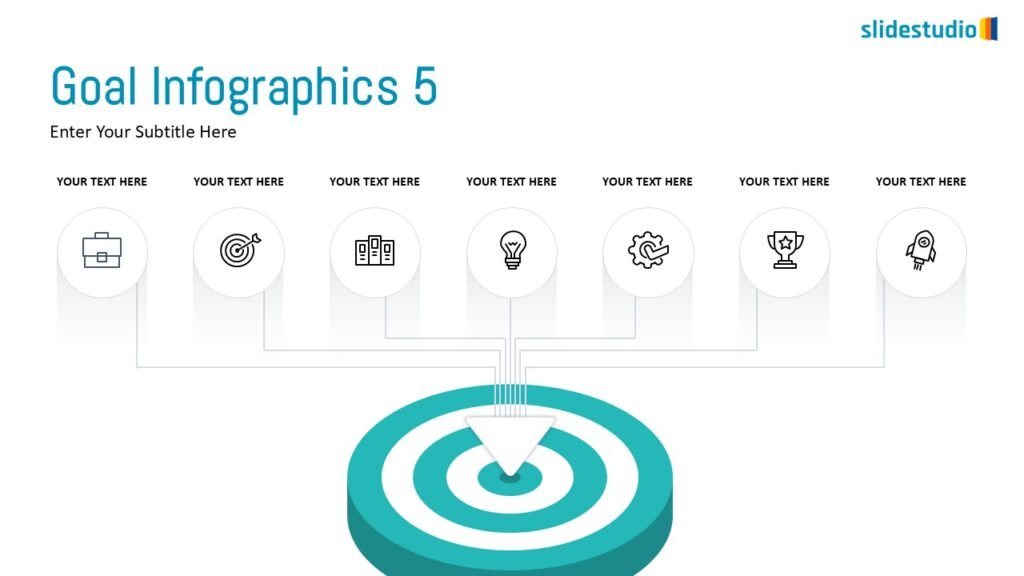 slidestudio

Goal Infographics 5

Enter Your Subtitle Here

YOUR TEXT HERE

YOUR TEXT HERE

YOUR TEXT HERE

YOUR TEXT HERE

YOUR TEXT HERE

YOUR TEXT HERE

YOUR TEXT HERE