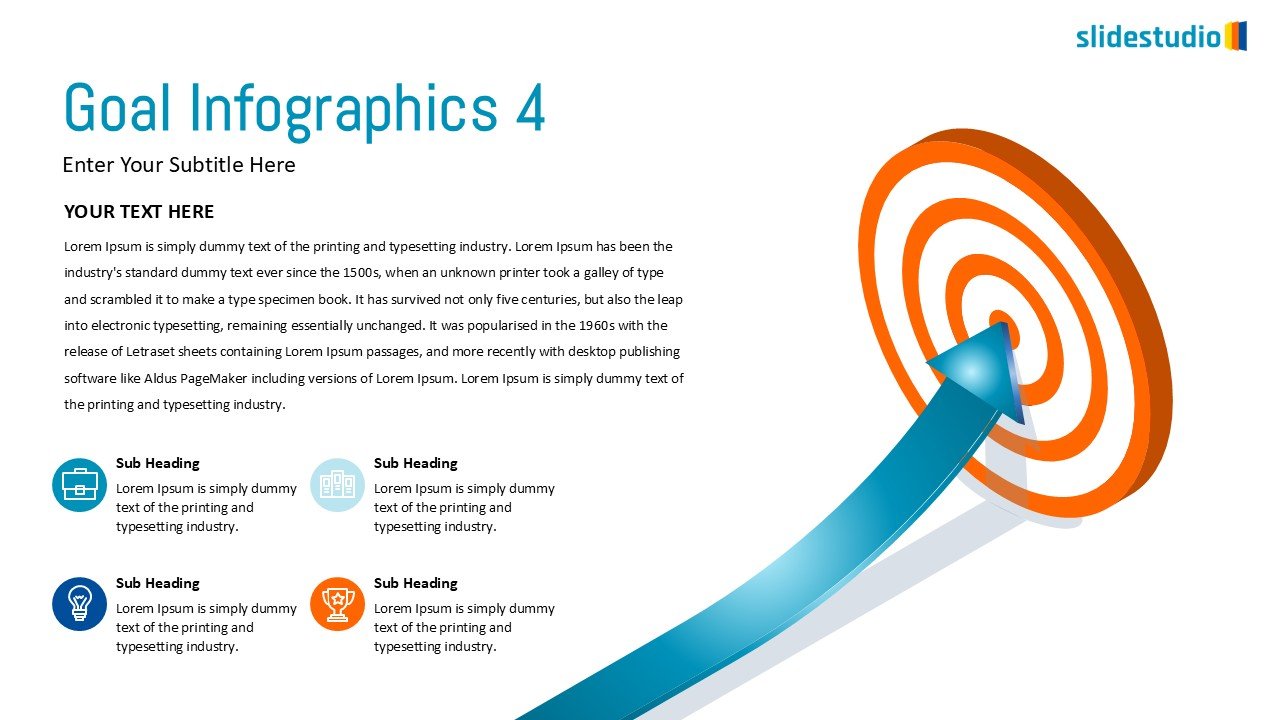 slidestudio

Goal Infographics 4

Enter Your Subtitle Here

YOUR TEXT HERE

Lorem Ipsum is simply dummy text of the printing and typesetting industry. Lorem Ipsum has been the industry's standard dummy text ever since the 1500s, when an unknown printer took a galley of type and scrambled it to make a type specimen book. It has survived not only five centuries, but also the leap into electronic typesetting, remaining essentially unchanged. It was popularised in the 1960s with the release of Letraset sheets containing Lorem Ipsum passages, and more recently with desktop publishing software like Aldus PageMaker including versions of Lorem Ipsum. Lorem Ipsum is simply dummy text of the printing and typesetting industry.

Sub Heading
Lorem Ipsum is simply dummy text of the printing and typesetting industry.

Sub Heading
Lorem Ipsum is simply dummy text of the printing and typesetting industry.

Sub Heading
Lorem Ipsum is simply dummy text of the printing and typesetting industry.

Sub Heading
Lorem Ipsum is simply dummy text of the printing and typesetting industry.