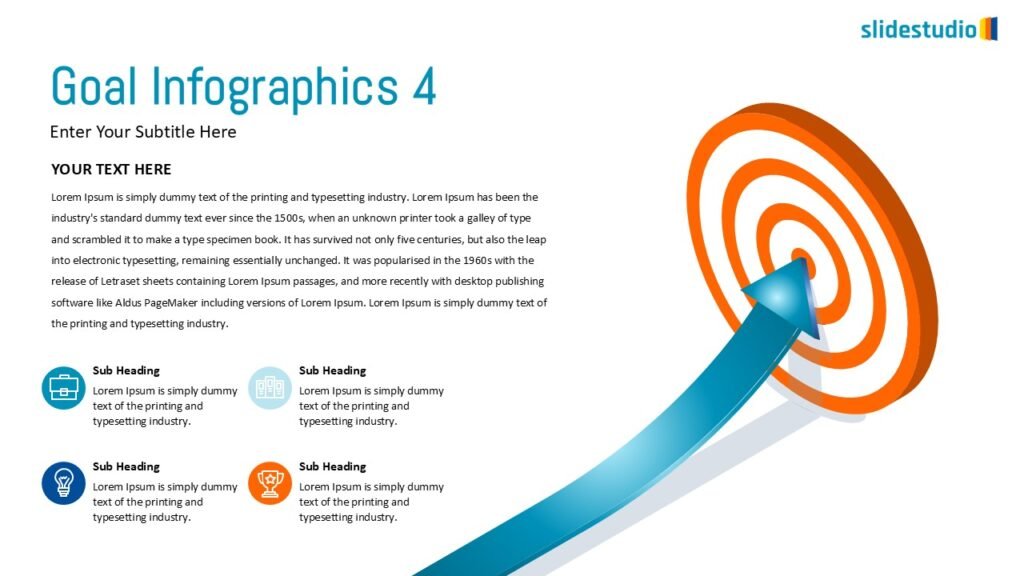 slidestudio

Goal Infographics 4

Enter Your Subtitle Here

YOUR TEXT HERE

Lorem Ipsum is simply dummy text of the printing and typesetting industry. Lorem Ipsum has been the industry's standard dummy text ever since the 1500s, when an unknown printer took a galley of type and scrambled it to make a type specimen book. It has survived not only five centuries, but also the leap into electronic typesetting, remaining essentially unchanged. It was popularised in the 1960s with the release of Letraset sheets containing Lorem Ipsum passages, and more recently with desktop publishing software like Aldus PageMaker including versions of Lorem Ipsum. Lorem Ipsum is simply dummy text of the printing and typesetting industry.

Sub Heading
Lorem Ipsum is simply dummy text of the printing and typesetting industry.

Sub Heading
Lorem Ipsum is simply dummy text of the printing and typesetting industry.

Sub Heading
Lorem Ipsum is simply dummy text of the printing and typesetting industry.

Sub Heading
Lorem Ipsum is simply dummy text of the printing and typesetting industry.