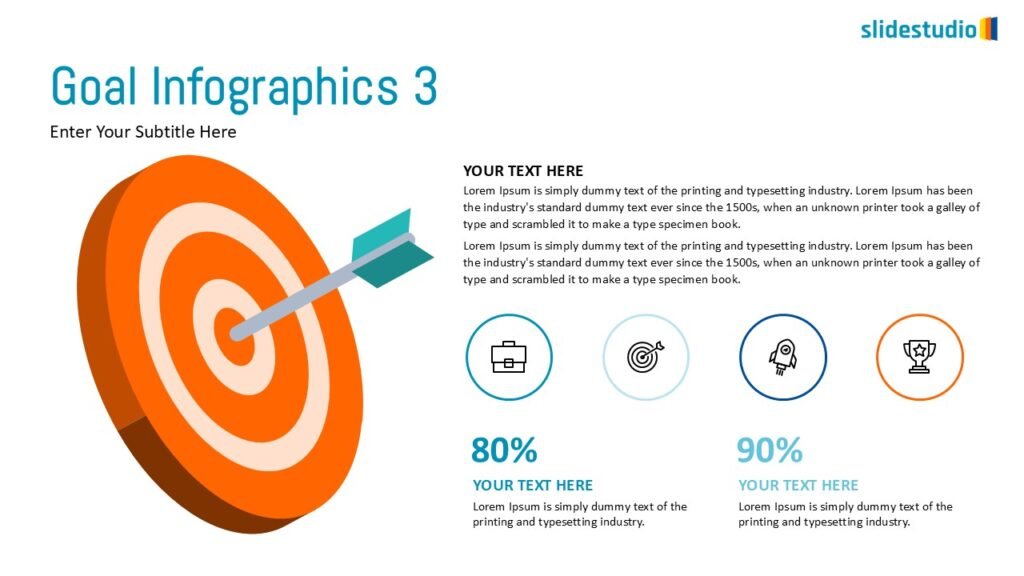 slidestudio

Goal Infographics 3

Enter Your Subtitle Here

YOUR TEXT HERE

Lorem Ipsum is simply dummy text of the printing and typesetting industry. Lorem Ipsum has been the industry's standard dummy text ever since the 1500s, when an unknown printer took a galley of type and scrambled it to make a type specimen book.

Lorem Ipsum is simply dummy text of the printing and typesetting industry. Lorem Ipsum has been the industry's standard dummy text ever since the 1500s, when an unknown printer took a galley of type and scrambled it to make a type specimen book.

80%

YOUR TEXT HERE

Lorem Ipsum is simply dummy text of the printing and typesetting industry.

90%

YOUR TEXT HERE

Lorem Ipsum is simply dummy text of the printing and typesetting industry.