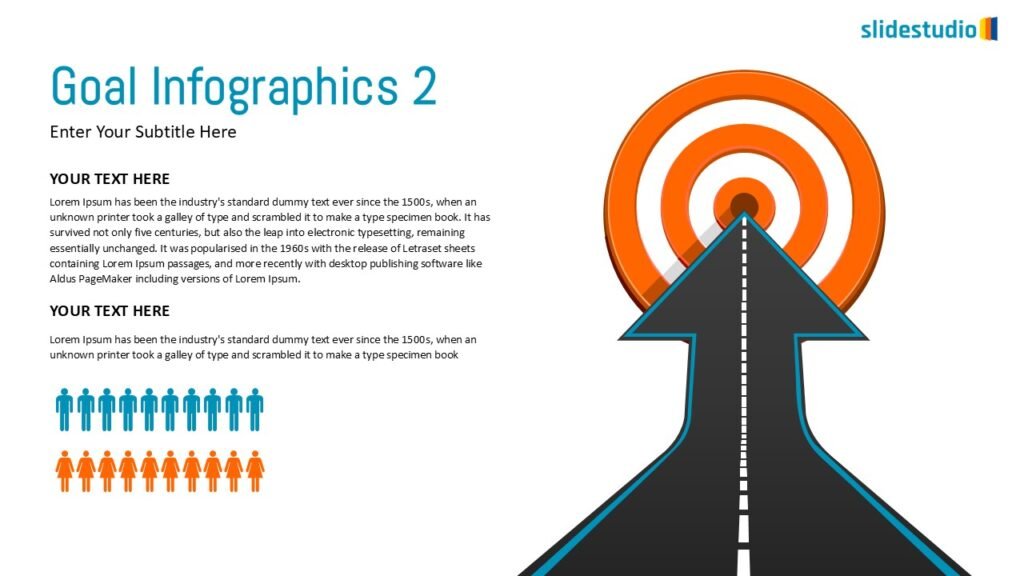 slidestudio

Goal Infographics 2

Enter Your Subtitle Here

YOUR TEXT HERE

Lorem Ipsum has been the industry's standard dummy text ever since the 1500s, when an unknown printer took a galley of type and scrambled it to make a type specimen book. It has survived not only five centuries, but also the leap into electronic typesetting, remaining essentially unchanged. It was popularised in the 1960s with the release of Letraset sheets containing Lorem Ipsum passages, and more recently with desktop publishing software like Aldus PageMaker including versions of Lorem Ipsum.

YOUR TEXT HERE

Lorem Ipsum has been the industry's standard dummy text ever since the 1500s, when an unknown printer took a galley of type and scrambled it to make a type specimen book