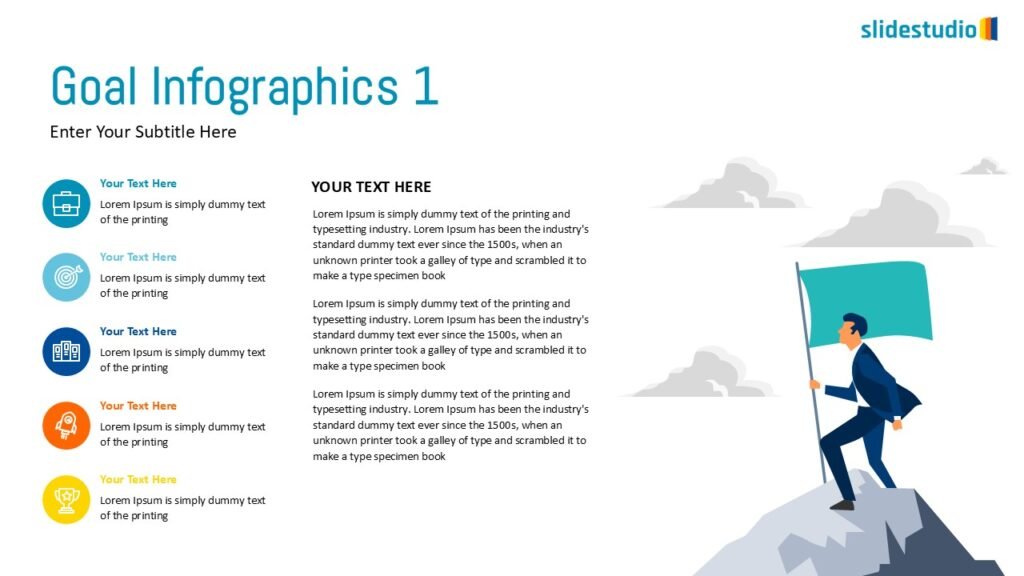 slidestudio

Goal Infographics 1

Enter Your Subtitle Here

Your Text Here
Lorem Ipsum is simply dummy text of the printing

Your Text Here
Lorem Ipsum is simply dummy text of the printing

Your Text Here
Lorem Ipsum is simply dummy text of the printing

Your Text Here
Lorem Ipsum is simply dummy text of the printing

Your Text Here
Lorem Ipsum is simply dummy text of the printing

YOUR TEXT HERE

Lorem Ipsum is simply dummy text of the printing and typesetting industry. Lorem Ipsum has been the industry's standard dummy text ever since the 1500s, when an unknown printer took a galley of type and scrambled it to make a type specimen book

Lorem Ipsum is simply dummy text of the printing and typesetting industry. Lorem Ipsum has been the industry's standard dummy text ever since the 1500s, when an unknown printer took a galley of type and scrambled it to make a type specimen book

Lorem Ipsum is simply dummy text of the printing and typesetting industry. Lorem Ipsum has been the industry's standard dummy text ever since the 1500s, when an unknown printer took a galley of type and scrambled it to make a type specimen book