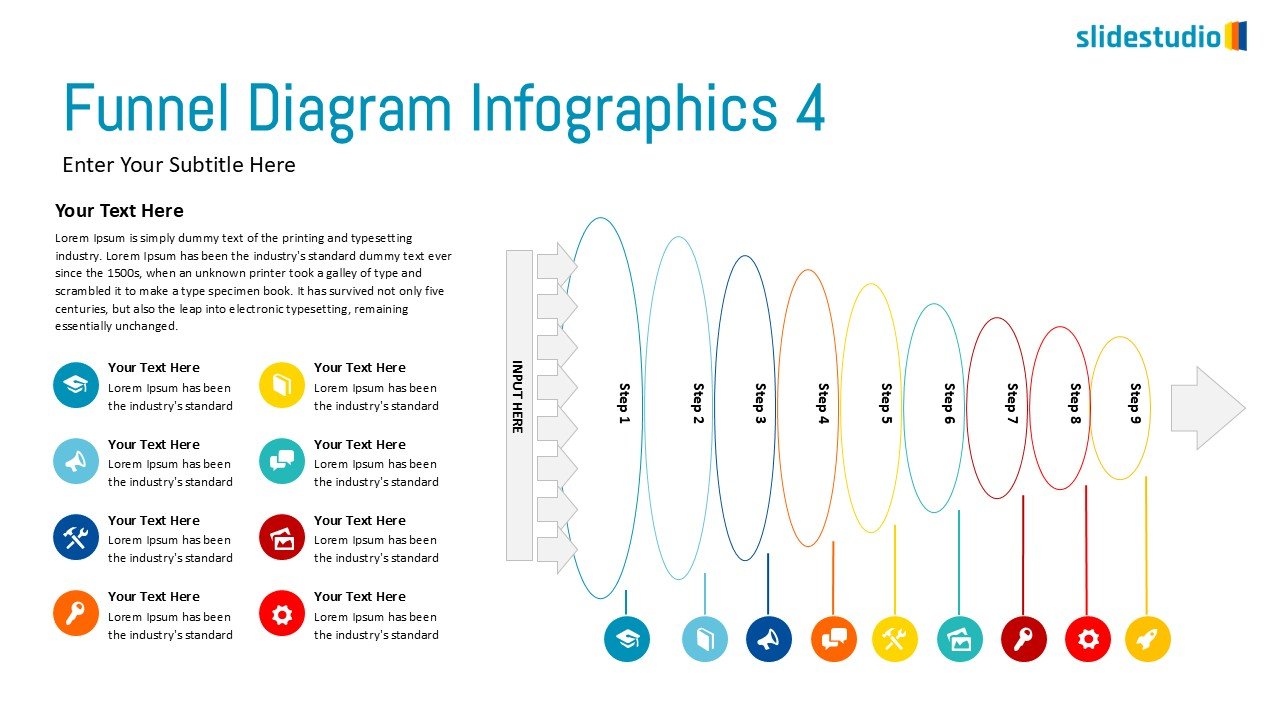 slidestudio

Funnel Diagram Infographics 4

Enter Your Subtitle Here

Your Text Here

Lorem Ipsum is simply dummy text of the printing and typesetting industry. Lorem Ipsum has been the industry's standard dummy text ever since the 1500s, when an unknown printer took a galley of type and scrambled it to make a type specimen book. It has survived not only five centuries, but also the leap into electronic typesetting, remaining essentially unchanged.

Your Text Here
Lorem Ipsum has been the industry's standard

Your Text Here
Lorem Ipsum has been the industry's standard

Your Text Here
Lorem Ipsum has been the industry's standard

Your Text Here
Lorem Ipsum has been the industry's standard

Your Text Here
Lorem Ipsum has been the industry's standard

Your Text Here
Lorem Ipsum has been the industry's standard

Your Text Here
Lorem Ipsum has been the industry's standard

Your Text Here
Lorem Ipsum has been the industry's standard

INPUT HERE

Step 1

Step 2

Step 3

Step 4

Step 5

Step 6

Step 7

Step 8

Step 9