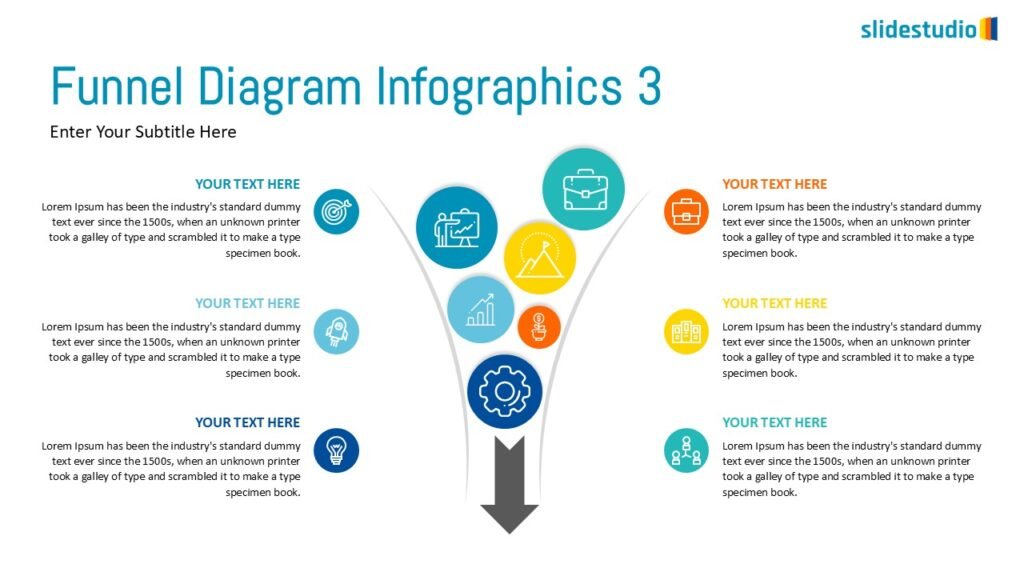 slidestudio

Funnel Diagram Infographics 3

Enter Your Subtitle Here

YOUR TEXT HERE

Lorem Ipsum has been the industry's standard dummy text ever since the 1500s, when an unknown printer took a galley of type and scrambled it to make a type specimen book.

YOUR TEXT HERE

Lorem Ipsum has been the industry's standard dummy text ever since the 1500s, when an unknown printer took a galley of type and scrambled it to make a type specimen book.

YOUR TEXT HERE

Lorem Ipsum has been the industry's standard dummy text ever since the 1500s, when an unknown printer took a galley of type and scrambled it to make a type specimen book.

YOUR TEXT HERE

Lorem Ipsum has been the industry's standard dummy text ever since the 1500s, when an unknown printer took a galley of type and scrambled it to make a type specimen book.

YOUR TEXT HERE

Lorem Ipsum has been the industry's standard dummy text ever since the 1500s, when an unknown printer took a galley of type and scrambled it to make a type specimen book.

YOUR TEXT HERE

Lorem Ipsum has been the industry's standard dummy text ever since the 1500s, when an unknown printer took a galley of type and scrambled it to make a type specimen book.