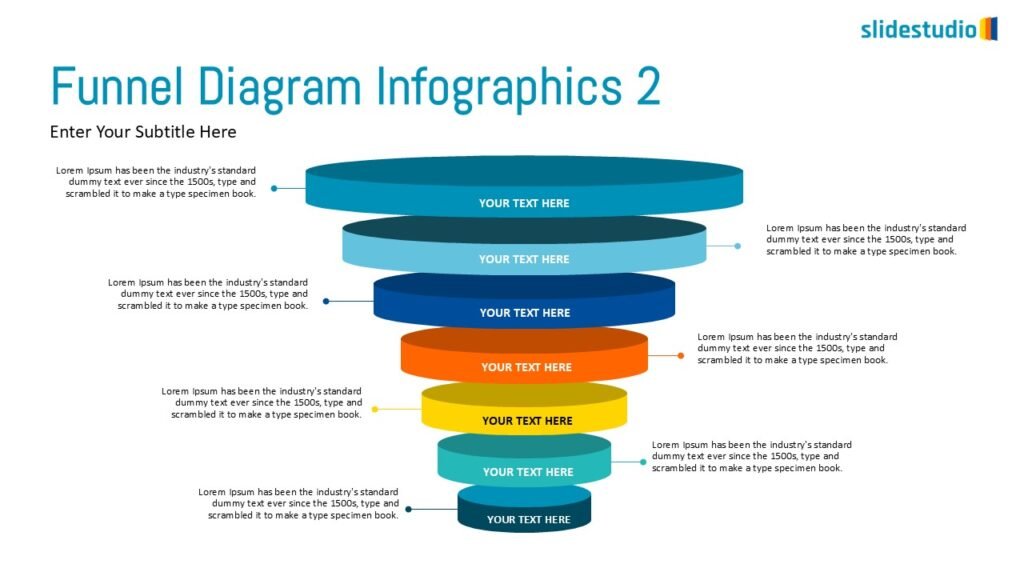 slidestudio

Funnel Diagram Infographics 2

Enter Your Subtitle Here

Lorem Ipsum has been the industry's standard dummy text ever since the 1500s, type and scrambled it to make a type specimen book.

YOUR TEXT HERE

YOUR TEXT HERE

Lorem Ipsum has been the industry's standard dummy text ever since the 1500s, type and scrambled it to make a type specimen book.

Lorem Ipsum has been the industry's standard dummy text ever since the 1500s, type and scrambled it to make a type specimen book.

YOUR TEXT HERE

YOUR TEXT HERE

Lorem Ipsum has been the industry's standard dummy text ever since the 1500s, type and scrambled it to make a type specimen book.

Lorem Ipsum has been the industry's standard dummy text ever since the 1500s, type and scrambled it to make a type specimen book.

YOUR TEXT HERE

YOUR TEXT HERE

Lorem Ipsum has been the industry's standard dummy text ever since the 1500s, type and scrambled it to make a type specimen book.

Lorem Ipsum has been the industry's standard dummy text ever since the 1500s, type and scrambled it to make a type specimen book.

YOUR TEXT HERE