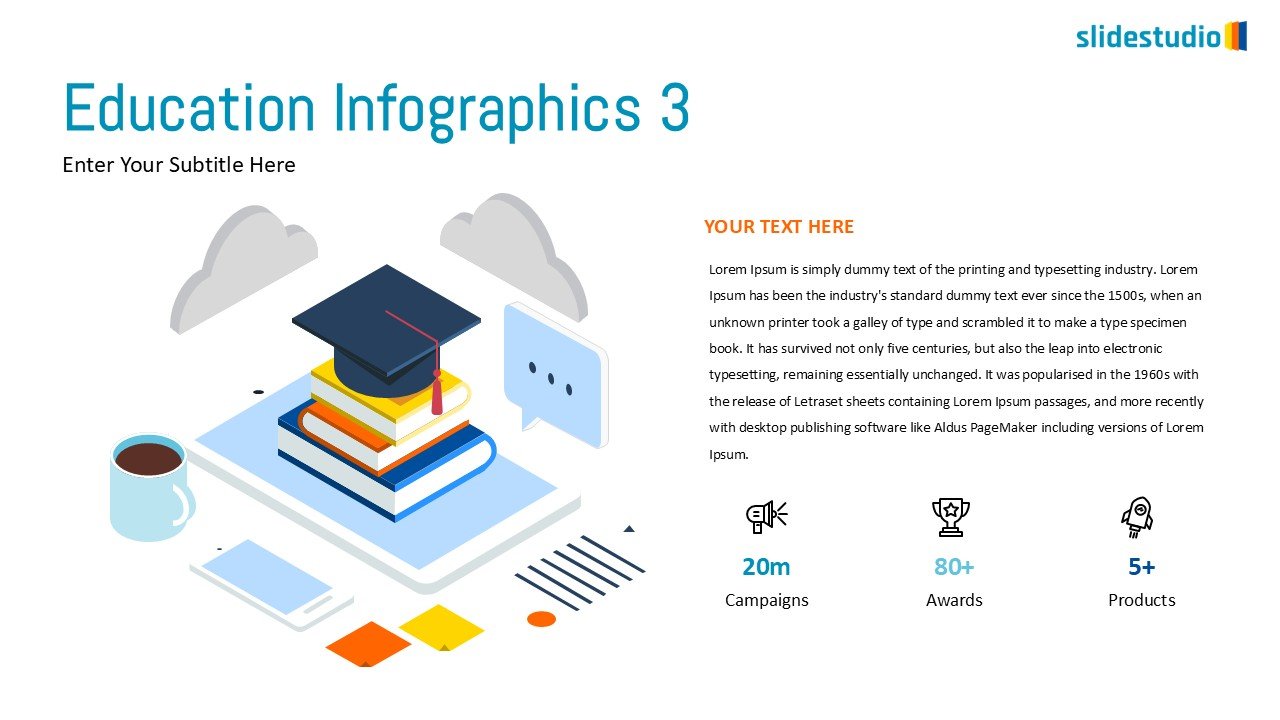 slidestudio

Education Infographics 3

Enter Your Subtitle Here

YOUR TEXT HERE

Lorem Ipsum is simply dummy text of the printing and typesetting industry. Lorem Ipsum has been the industry's standard dummy text ever since the 1500s, when an unknown printer took a galley of type and scrambled it to make a type specimen book. It has survived not only five centuries, but also the leap into electronic typesetting, remaining essentially unchanged. It was popularised in the 1960s with the release of Letraset sheets containing Lorem Ipsum passages, and more recently with desktop publishing software like Aldus PageMaker including versions of Lorem Ipsum.

20m
Campaigns

80+
Awards

5+
Products