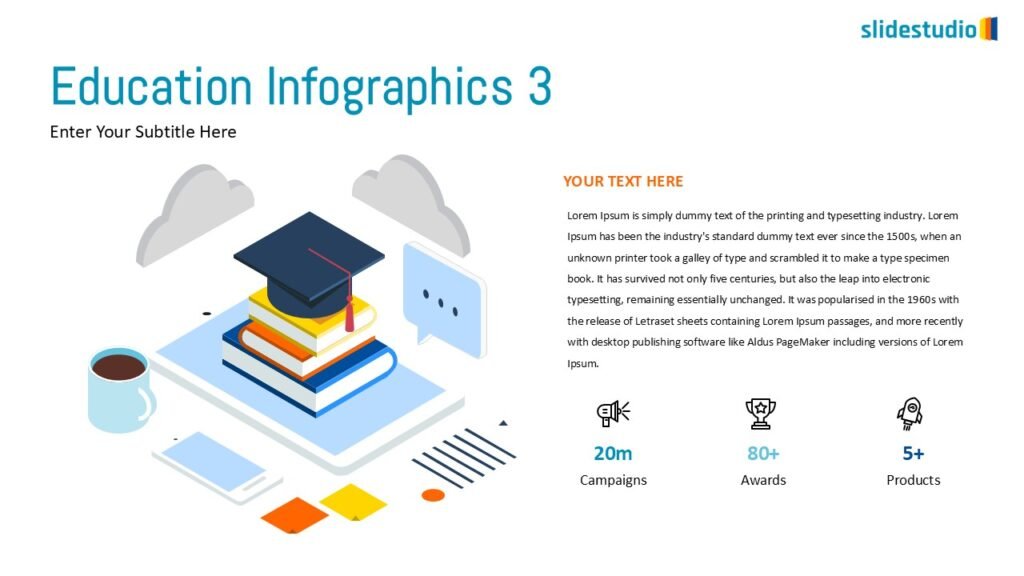 slidestudio

Education Infographics 3

Enter Your Subtitle Here

YOUR TEXT HERE

Lorem Ipsum is simply dummy text of the printing and typesetting industry. Lorem Ipsum has been the industry's standard dummy text ever since the 1500s, when an unknown printer took a galley of type and scrambled it to make a type specimen book. It has survived not only five centuries, but also the leap into electronic typesetting, remaining essentially unchanged. It was popularised in the 1960s with the release of Letraset sheets containing Lorem Ipsum passages, and more recently with desktop publishing software like Aldus PageMaker including versions of Lorem Ipsum.

20m
Campaigns

80+
Awards

5+
Products