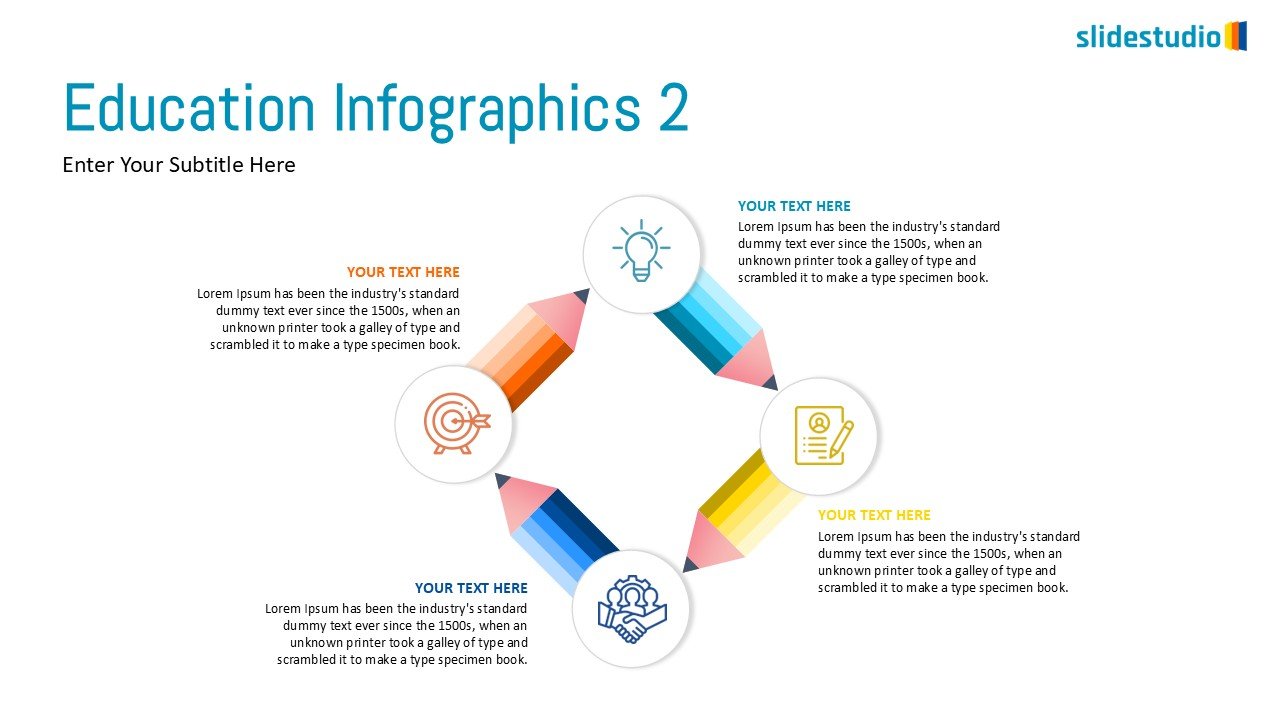 slidestudio

Education Infographics 2

Enter Your Subtitle Here

YOUR TEXT HERE
Lorem Ipsum has been the industry's standard dummy text ever since the 1500s, when an unknown printer took a galley of type and scrambled it to make a type specimen book.

YOUR TEXT HERE
Lorem Ipsum has been the industry's standard dummy text ever since the 1500s, when an unknown printer took a galley of type and scrambled it to make a type specimen book.

YOUR TEXT HERE
Lorem Ipsum has been the industry's standard dummy text ever since the 1500s, when an unknown printer took a galley of type and scrambled it to make a type specimen book.

YOUR TEXT HERE
Lorem Ipsum has been the industry's standard dummy text ever since the 1500s, when an unknown printer took a galley of type and scrambled it to make a type specimen book.