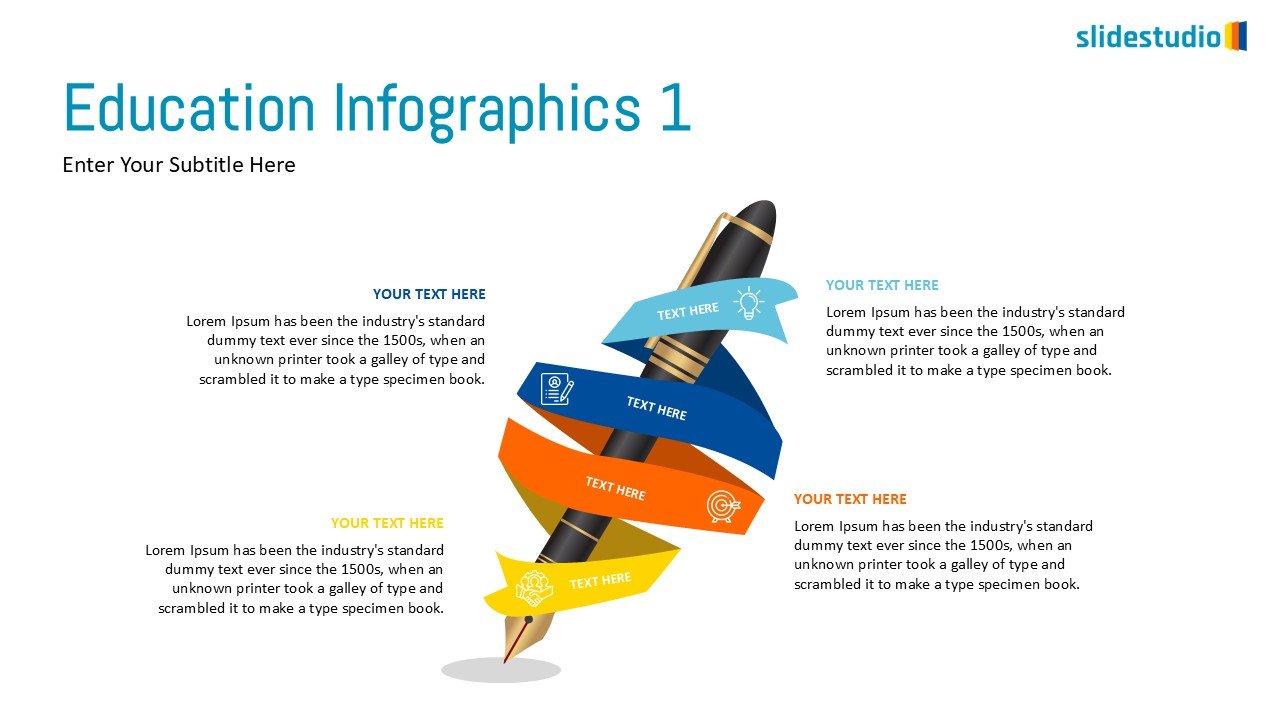 slidestudio

Education Infographics 1

Enter Your Subtitle Here

YOUR TEXT HERE

Lorem Ipsum has been the industry's standard dummy text ever since the 1500s, when an unknown printer took a galley of type and scrambled it to make a type specimen book.

YOUR TEXT HERE

Lorem Ipsum has been the industry's standard dummy text ever since the 1500s, when an unknown printer took a galley of type and scrambled it to make a type specimen book.

TEXT HERE

TEXT HERE

TEXT HERE

TEXT HERE

YOUR TEXT HERE

Lorem Ipsum has been the industry's standard dummy text ever since the 1500s, when an unknown printer took a galley of type and scrambled it to make a type specimen book.

YOUR TEXT HERE

Lorem Ipsum has been the industry's standard dummy text ever since the 1500s, when an unknown printer took a galley of type and scrambled it to make a type specimen book.