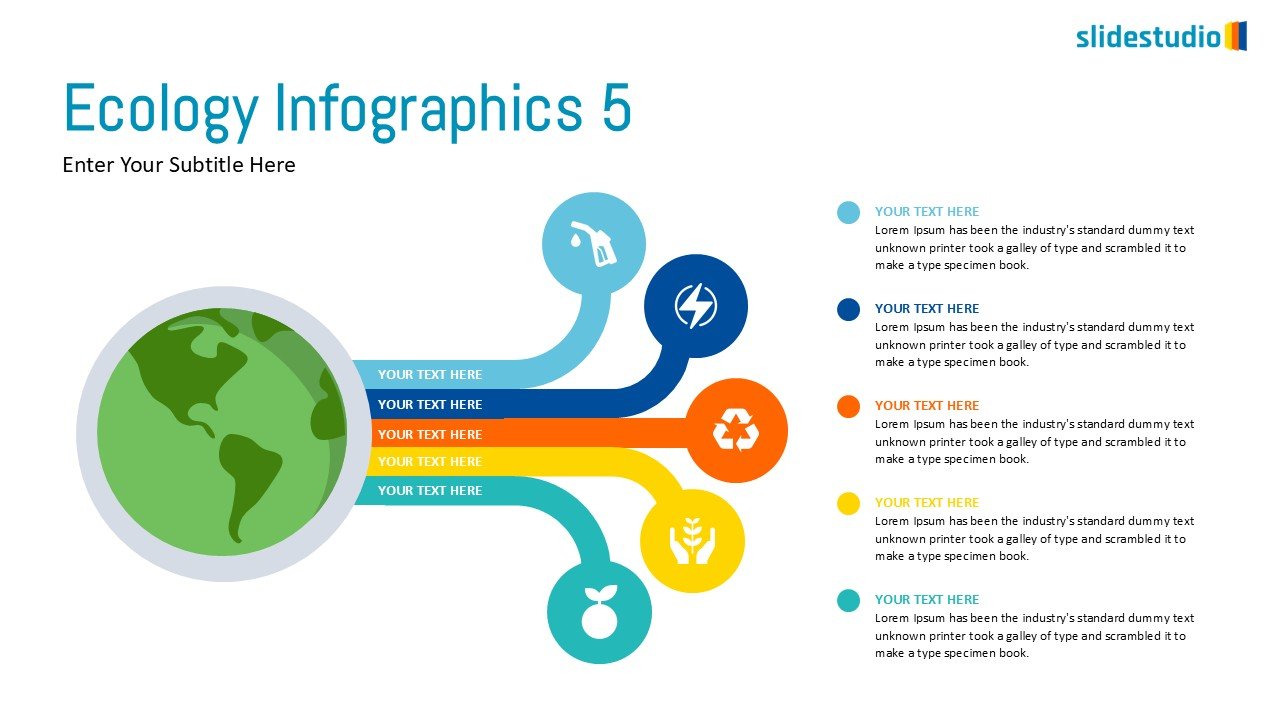 slidestudio

Ecology Infographics 5

Enter Your Subtitle Here

YOUR TEXT HERE
YOUR TEXT HERE
YOUR TEXT HERE
YOUR TEXT HERE
YOUR TEXT HERE

YOUR TEXT HERE
Lorem Ipsum has been the industry's standard dummy text unknown printer took a galley of type and scrambled it to make a type specimen book.

YOUR TEXT HERE
Lorem Ipsum has been the industry's standard dummy text unknown printer took a galley of type and scrambled it to make a type specimen book.

YOUR TEXT HERE
Lorem Ipsum has been the industry's standard dummy text unknown printer took a galley of type and scrambled it to make a type specimen book.

YOUR TEXT HERE
Lorem Ipsum has been the industry's standard dummy text unknown printer took a galley of type and scrambled it to make a type specimen book.

YOUR TEXT HERE
Lorem Ipsum has been the industry's standard dummy text unknown printer took a galley of type and scrambled it to make a type specimen book.