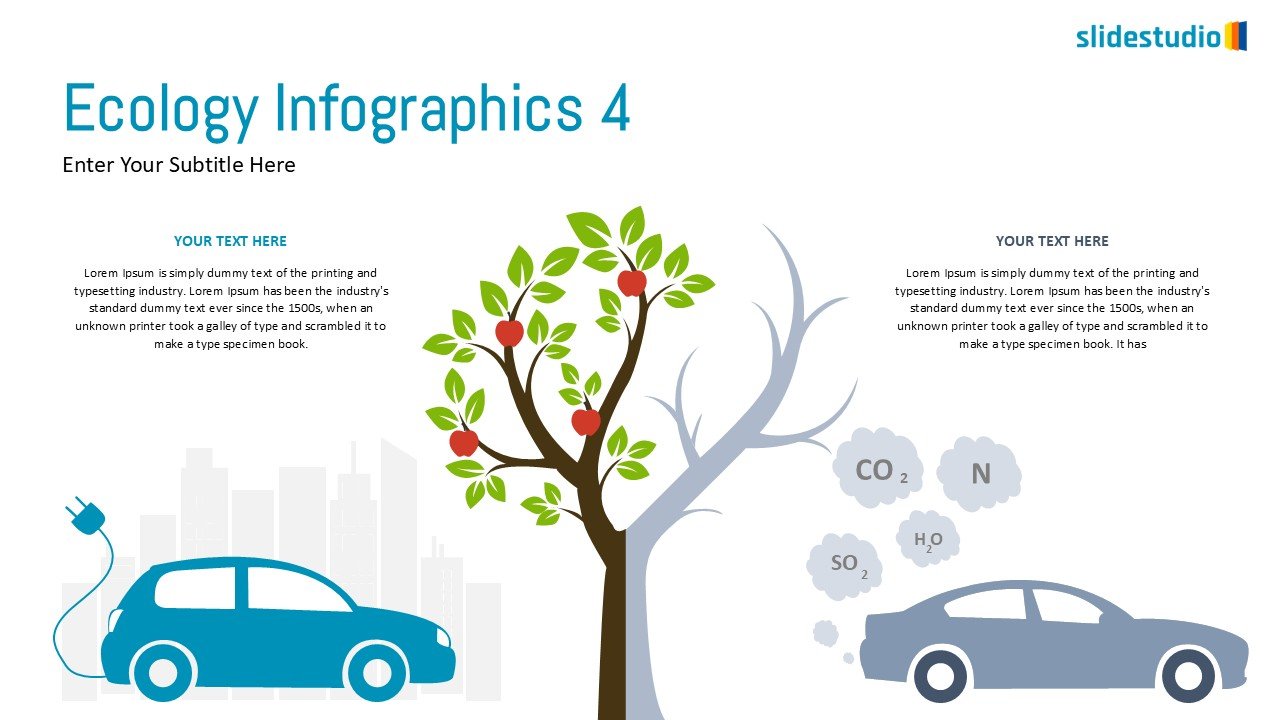 slidestudio

Ecology Infographics 4

Enter Your Subtitle Here

YOUR TEXT HERE

Lorem Ipsum is simply dummy text of the printing and typesetting industry. Lorem Ipsum has been the industry's standard dummy text ever since the 1500s, when an unknown printer took a galley of type and scrambled it to make a type specimen book.

YOUR TEXT HERE

Lorem Ipsum is simply dummy text of the printing and typesetting industry. Lorem Ipsum has been the industry's standard dummy text ever since the 1500s, when an unknown printer took a galley of type and scrambled it to make a type specimen book. It has

$CO_2$

N

$H_2O$

$SO_2$