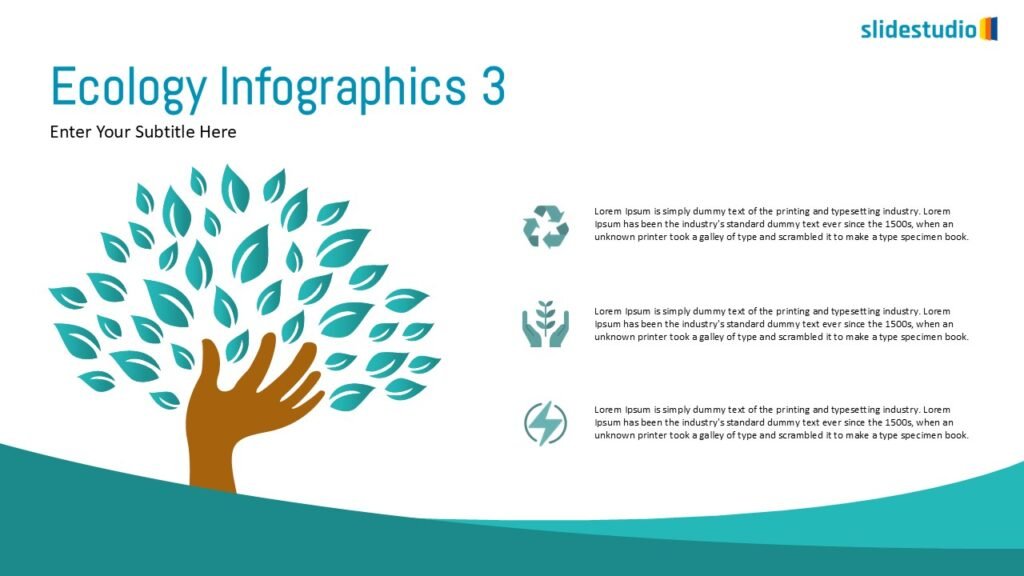 slidestudio

Ecology Infographics 3

Enter Your Subtitle Here

Lorem Ipsum is simply dummy text of the printing and typesetting industry. Lorem Ipsum has been the industry's standard dummy text ever since the 1500s, when an unknown printer took a galley of type and scrambled it to make a type specimen book.

Lorem Ipsum is simply dummy text of the printing and typesetting industry. Lorem Ipsum has been the industry's standard dummy text ever since the 1500s, when an unknown printer took a galley of type and scrambled it to make a type specimen book.

Lorem Ipsum is simply dummy text of the printing and typesetting industry. Lorem Ipsum has been the industry's standard dummy text ever since the 1500s, when an unknown printer took a galley of type and scrambled it to make a type specimen book.