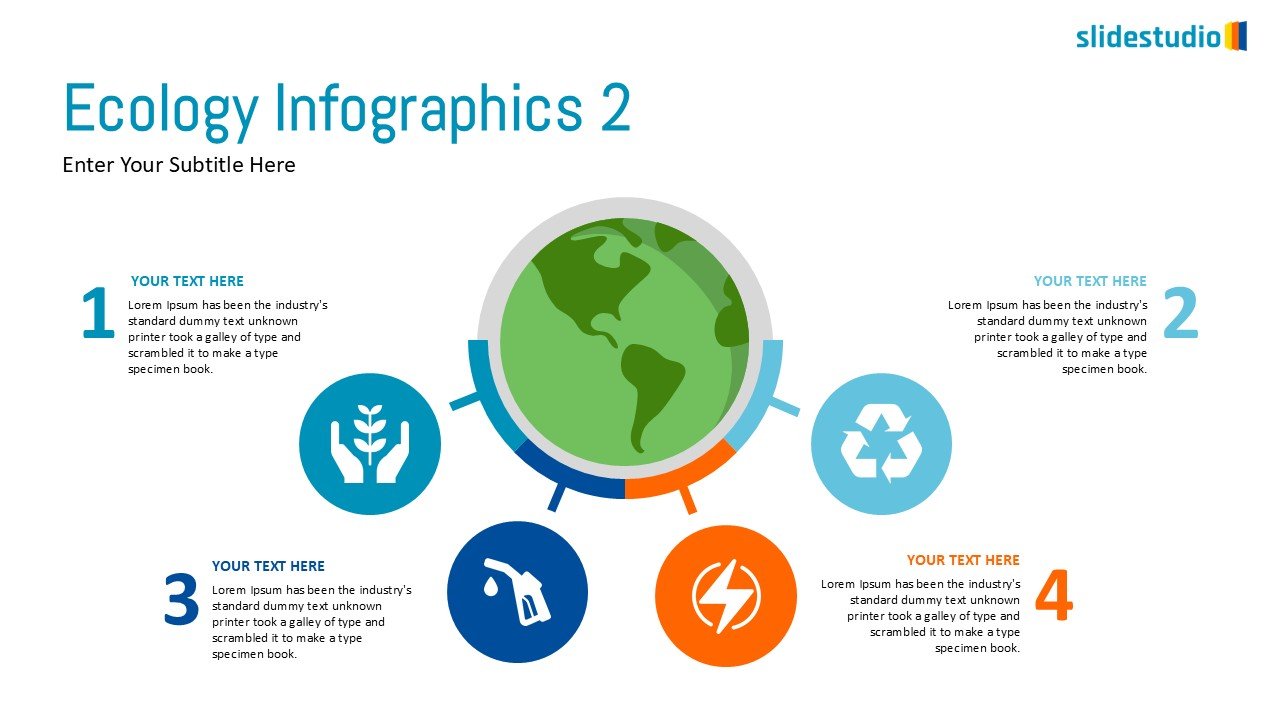 slidestudio

Ecology Infographics 2

Enter Your Subtitle Here

1

YOUR TEXT HERE

Lorem Ipsum has been the industry's standard dummy text unknown printer took a galley of type and scrambled it to make a type specimen book.

YOUR TEXT HERE

Lorem Ipsum has been the industry's standard dummy text unknown printer took a galley of type and scrambled it to make a type specimen book.

2

3

YOUR TEXT HERE

Lorem Ipsum has been the industry's standard dummy text unknown printer took a galley of type and scrambled it to make a type specimen book.

YOUR TEXT HERE

Lorem Ipsum has been the industry's standard dummy text unknown printer took a galley of type and scrambled it to make a type specimen book.

4