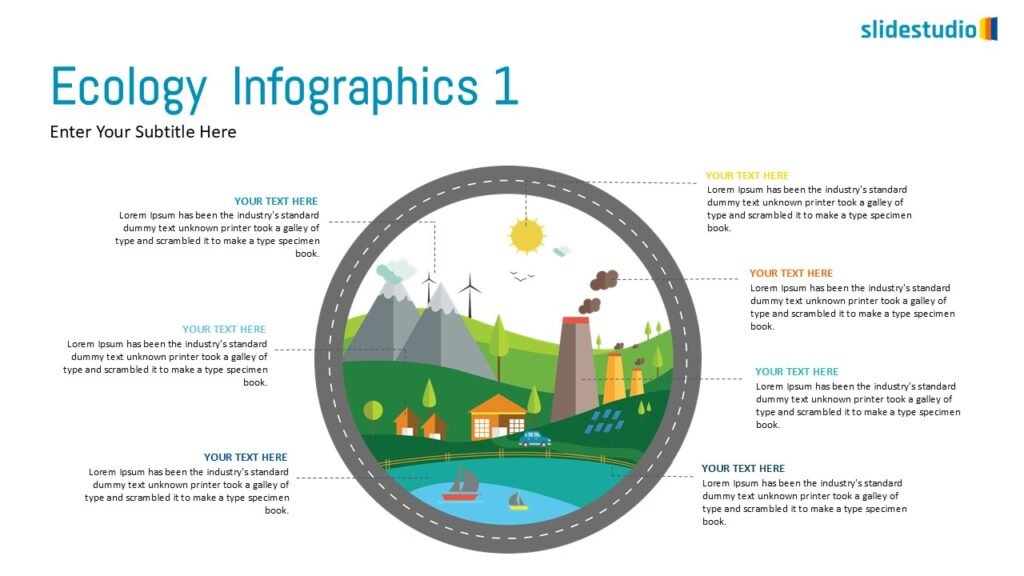 slidestudio

Ecology Infographics 1

Enter Your Subtitle Here

YOUR TEXT HERE
Lorem Ipsum has been the industry's standard dummy text unknown printer took a galley of type and scrambled it to make a type specimen book.

YOUR TEXT HERE
Lorem Ipsum has been the industry's standard dummy text unknown printer took a galley of type and scrambled it to make a type specimen book.

YOUR TEXT HERE
Lorem Ipsum has been the industry's standard dummy text unknown printer took a galley of type and scrambled it to make a type specimen book.

YOUR TEXT HERE
Lorem Ipsum has been the industry's standard dummy text unknown printer took a galley of type and scrambled it to make a type specimen book.

YOUR TEXT HERE
Lorem Ipsum has been the industry's standard dummy text unknown printer took a galley of type and scrambled it to make a type specimen book.

YOUR TEXT HERE
Lorem Ipsum has been the industry's standard dummy text unknown printer took a galley of type and scrambled it to make a type specimen book.

YOUR TEXT HERE
Lorem Ipsum has been the industry's standard dummy text unknown printer took a galley of type and scrambled it to make a type specimen book.