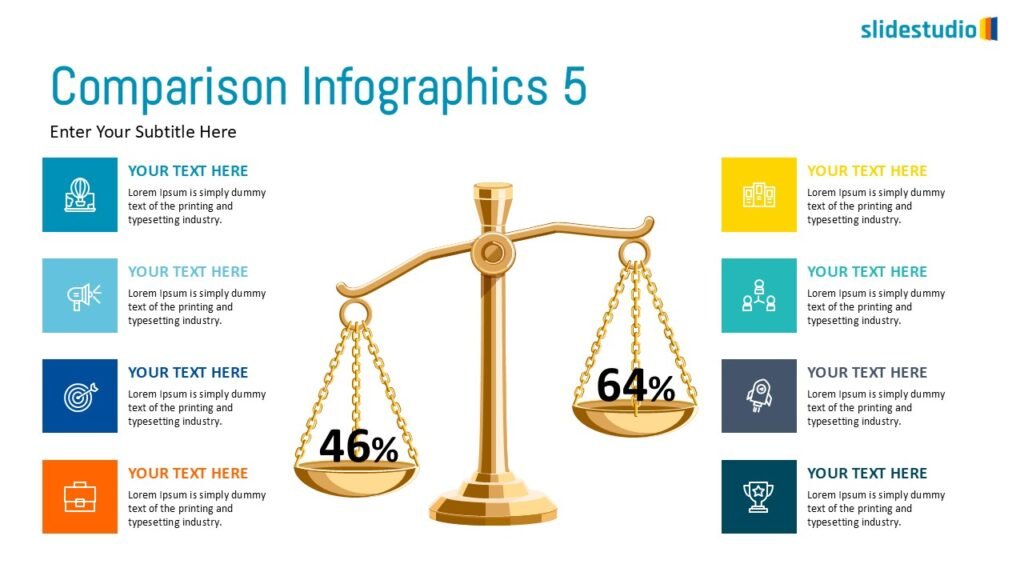 slidestudio

Comparison Infographics 5

Enter Your Subtitle Here

YOUR TEXT HERE

Lorem Ipsum is simply dummy text of the printing and typesetting industry.

YOUR TEXT HERE

Lorem Ipsum is simply dummy text of the printing and typesetting industry.

YOUR TEXT HERE

Lorem Ipsum is simply dummy text of the printing and typesetting industry.

YOUR TEXT HERE

Lorem Ipsum is simply dummy text of the printing and typesetting industry.

46%

64%

YOUR TEXT HERE

Lorem Ipsum is simply dummy text of the printing and typesetting industry.

YOUR TEXT HERE

Lorem Ipsum is simply dummy text of the printing and typesetting industry.

YOUR TEXT HERE

Lorem Ipsum is simply dummy text of the printing and typesetting industry.

YOUR TEXT HERE

Lorem Ipsum is simply dummy text of the printing and typesetting industry.