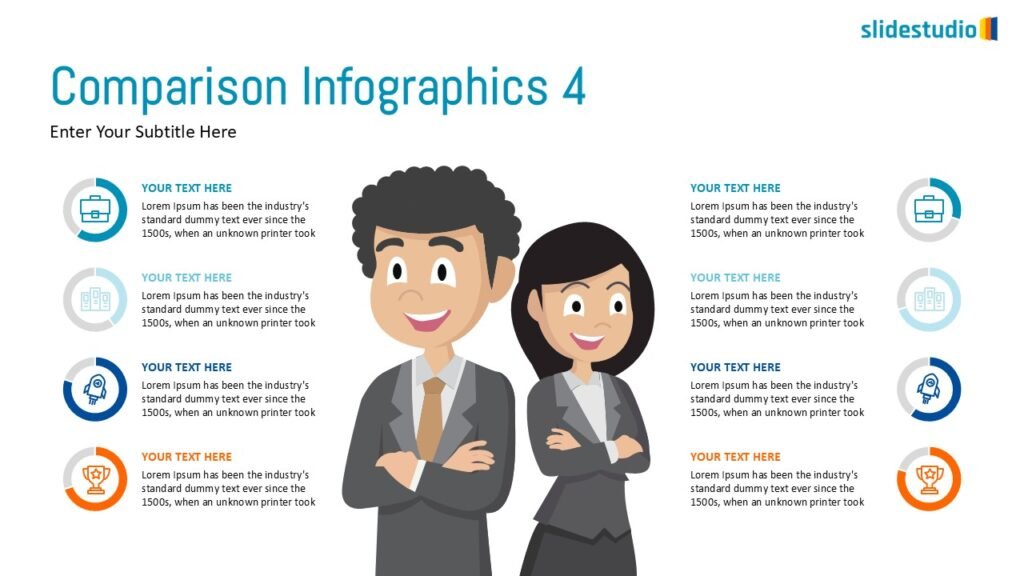 slidestudio

Comparison Infographics 4

Enter Your Subtitle Here

YOUR TEXT HERE
Lorem Ipsum has been the industry's standard dummy text ever since the 1500s, when an unknown printer took

YOUR TEXT HERE
Lorem Ipsum has been the industry's standard dummy text ever since the 1500s, when an unknown printer took

YOUR TEXT HERE
Lorem Ipsum has been the industry's standard dummy text ever since the 1500s, when an unknown printer took

YOUR TEXT HERE
Lorem Ipsum has been the industry's standard dummy text ever since the 1500s, when an unknown printer took

YOUR TEXT HERE
Lorem Ipsum has been the industry's standard dummy text ever since the 1500s, when an unknown printer took

YOUR TEXT HERE
Lorem Ipsum has been the industry's standard dummy text ever since the 1500s, when an unknown printer took

YOUR TEXT HERE
Lorem Ipsum has been the industry's standard dummy text ever since the 1500s, when an unknown printer took

YOUR TEXT HERE
Lorem Ipsum has been the industry's standard dummy text ever since the 1500s, when an unknown printer took