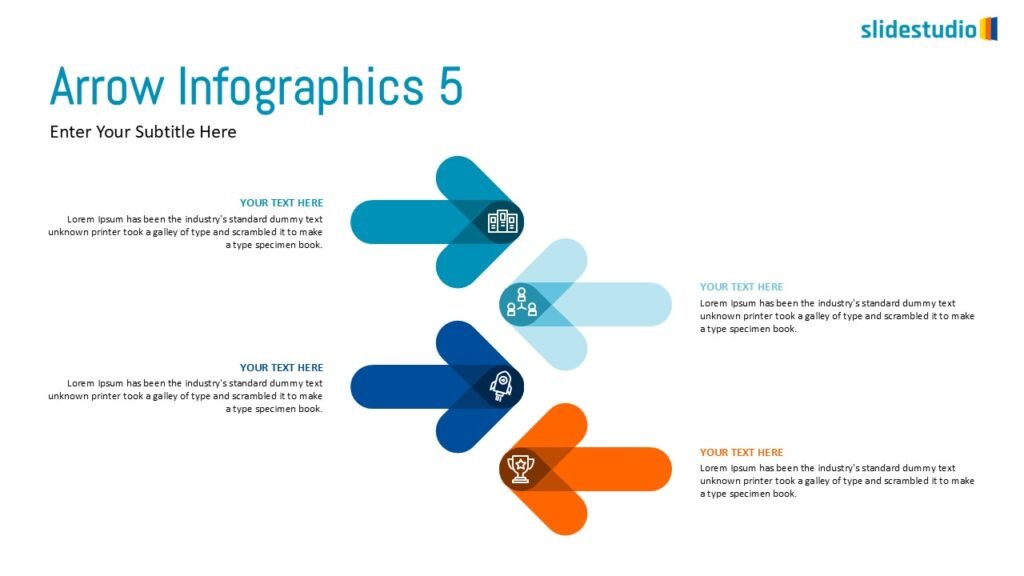 slidestudio

Arrow Infographics 5

Enter Your Subtitle Here

YOUR TEXT HERE
Lorem Ipsum has been the industry's standard dummy text unknown printer took a galley of type and scrambled it to make a type specimen book.

YOUR TEXT HERE
Lorem Ipsum has been the industry's standard dummy text unknown printer took a galley of type and scrambled it to make a type specimen book.

YOUR TEXT HERE
Lorem Ipsum has been the industry's standard dummy text unknown printer took a galley of type and scrambled it to make a type specimen book.

YOUR TEXT HERE
Lorem Ipsum has been the industry's standard dummy text unknown printer took a galley of type and scrambled it to make a type specimen book.