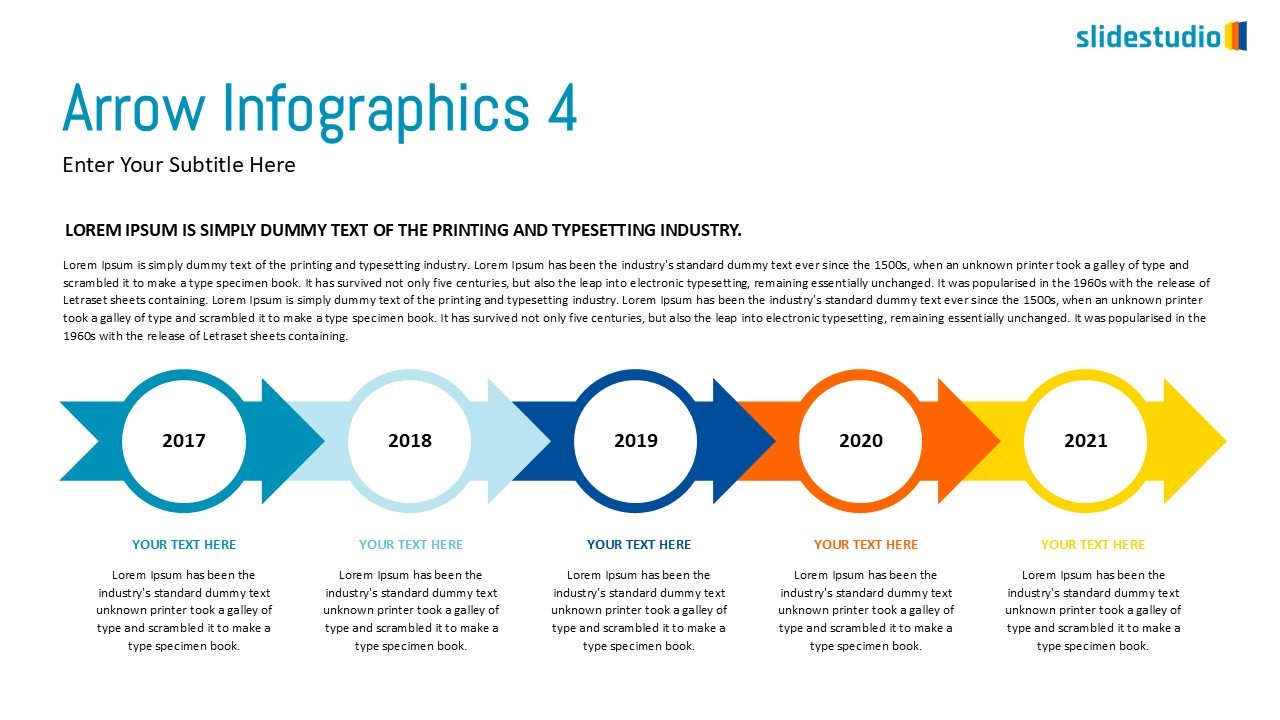 slidestudio

Arrow Infographics 4

Enter Your Subtitle Here

LOREM IPSUM IS SIMPLY DUMMY TEXT OF THE PRINTING AND TYPESETTING INDUSTRY.

Lorem Ipsum is simply dummy text of the printing and typesetting industry. Lorem Ipsum has been the industry's standard dummy text ever since the 1500s, when an unknown printer took a galley of type and scrambled it to make a type specimen book. It has survived not only five centuries, but also the leap into electronic typesetting, remaining essentially unchanged. It was popularised in the 1960s with the release of Letraset sheets containing. Lorem Ipsum is simply dummy text of the printing and typesetting industry. Lorem Ipsum has been the industry's standard dummy text ever since the 1500s, when an unknown printer took a galley of type and scrambled it to make a type specimen book. It has survived not only five centuries, but also the leap into electronic typesetting, remaining essentially unchanged. It was popularised in the 1960s with the release of Letraset sheets containing.

2017

2018

2019

2020

2021

YOUR TEXT HERE

Lorem Ipsum has been the industry's standard dummy text unknown printer took a galley of type and scrambled it to make a type specimen book.

YOUR TEXT HERE

Lorem Ipsum has been the industry's standard dummy text unknown printer took a galley of type and scrambled it to make a type specimen book.

YOUR TEXT HERE

Lorem Ipsum has been the industry's standard dummy text unknown printer took a galley of type and scrambled it to make a type specimen book.

YOUR TEXT HERE

Lorem Ipsum has been the industry's standard dummy text unknown printer took a galley of type and scrambled it to make a type specimen book.

YOUR TEXT HERE

Lorem Ipsum has been the industry's standard dummy text unknown printer took a galley of type and scrambled it to make a type specimen book.