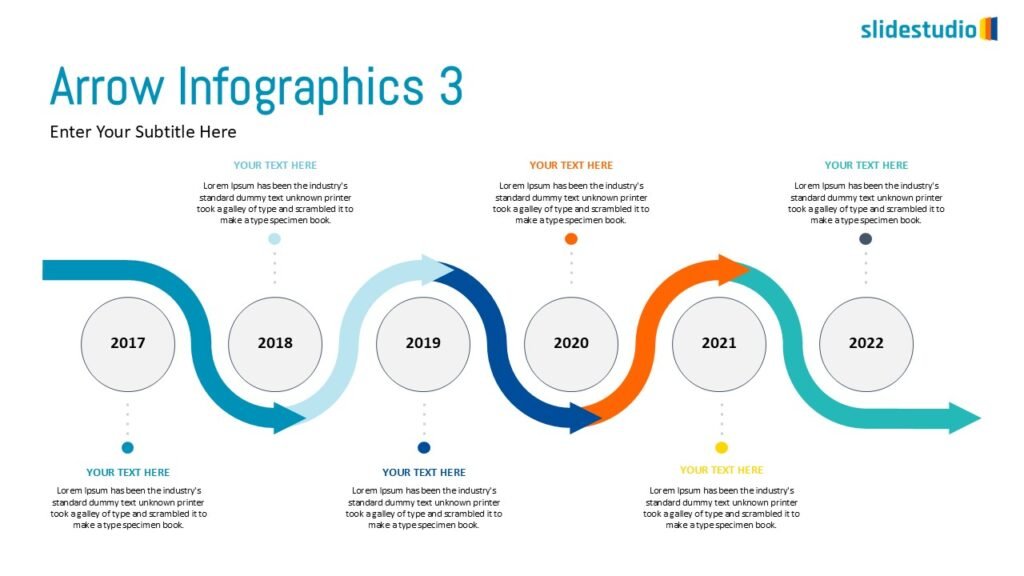 slidestudio

Arrow Infographics 3

Enter Your Subtitle Here

YOUR TEXT HERE
Lorem Ipsum has been the industry's standard dummy text unknown printer took a galley of type and scrambled it to make a type specimen book.

YOUR TEXT HERE
Lorem Ipsum has been the industry's standard dummy text unknown printer took a galley of type and scrambled it to make a type specimen book.

YOUR TEXT HERE
Lorem Ipsum has been the industry's standard dummy text unknown printer took a galley of type and scrambled it to make a type specimen book.

2017

2018

2019

2020

2021

2022

YOUR TEXT HERE
Lorem Ipsum has been the industry's standard dummy text unknown printer took a galley of type and scrambled it to make a type specimen book.

YOUR TEXT HERE
Lorem Ipsum has been the industry's standard dummy text unknown printer took a galley of type and scrambled it to make a type specimen book.

YOUR TEXT HERE
Lorem Ipsum has been the industry's standard dummy text unknown printer took a galley of type and scrambled it to make a type specimen book.