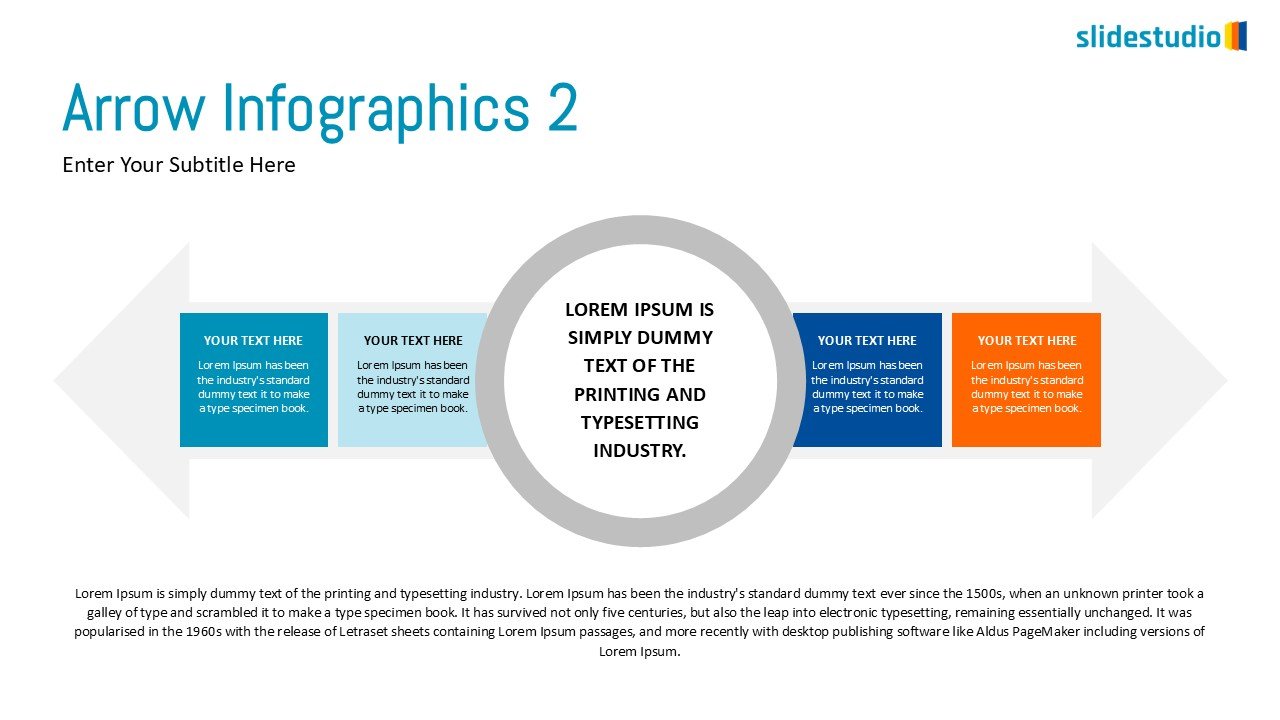 slidestudio

Arrow Infographics 2

Enter Your Subtitle Here

YOUR TEXT HERE
Lorem Ipsum has been the industry's standard dummy text it to make a type specimen book.

YOUR TEXT HERE
Lorem Ipsum has been the industry's standard dummy text it to make a type specimen book.

LOREM IPSUM IS SIMPLY DUMMY TEXT OF THE PRINTING AND TYPESETTING INDUSTRY.

YOUR TEXT HERE
Lorem Ipsum has been the industry's standard dummy text it to make a type specimen book.

YOUR TEXT HERE
Lorem Ipsum has been the industry's standard dummy text it to make a type specimen book.

Lorem Ipsum is simply dummy text of the printing and typesetting industry. Lorem Ipsum has been the industry's standard dummy text ever since the 1500s, when an unknown printer took a galley of type and scrambled it to make a type specimen book. It has survived not only five centuries, but also the leap into electronic typesetting, remaining essentially unchanged. It was popularised in the 1960s with the release of Letraset sheets containing Lorem Ipsum passages, and more recently with desktop publishing software like Aldus PageMaker including versions of Lorem Ipsum.